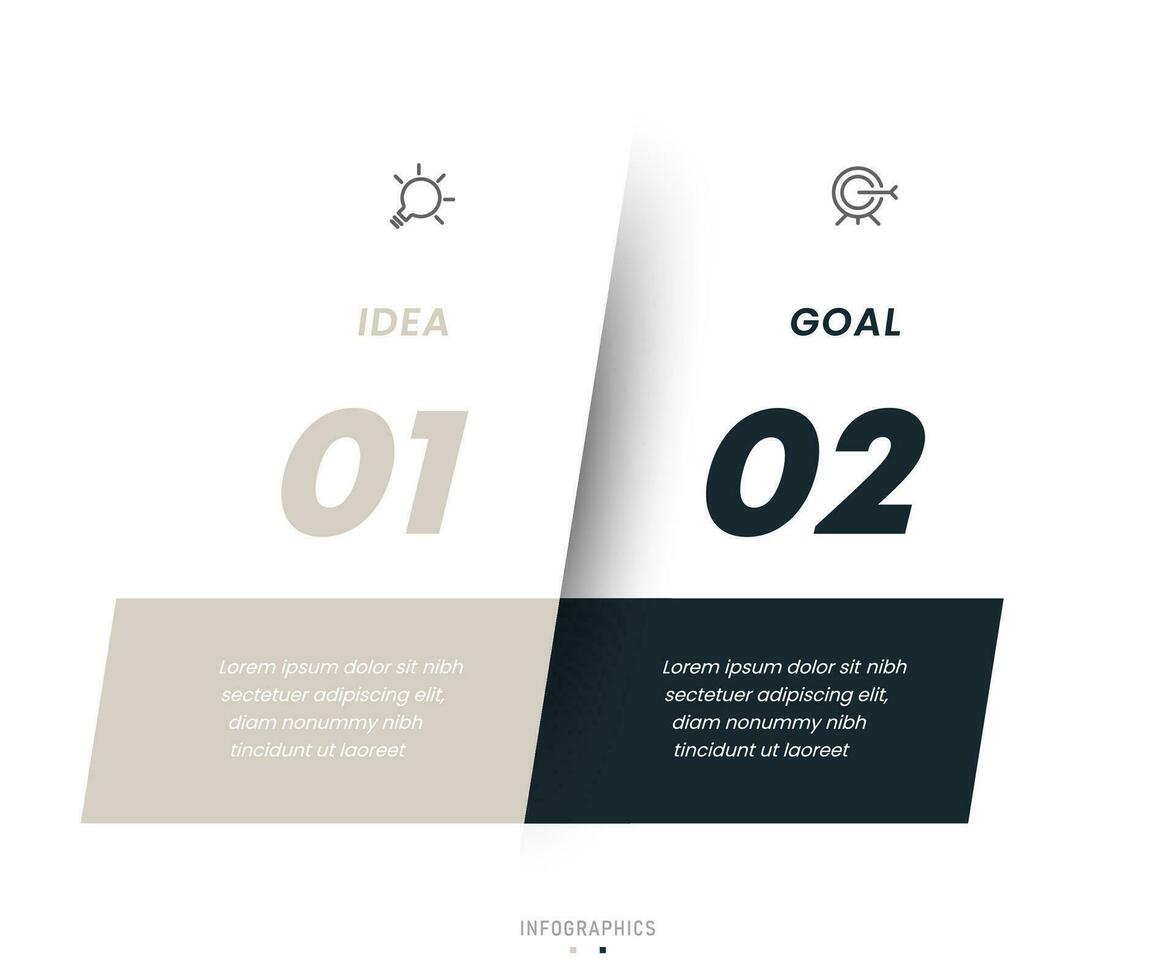 IDEA

01

Lorem ipsum dolor sit nibh sectetuer adipiscing elit, diam nonummy nibh tincidunt ut laoreet

GOAL

02

Lorem ipsum dolor sit nibh sectetuer adipiscing elit, diam nonummy nibh tincidunt ut laoreet

INFOGRAPHICS