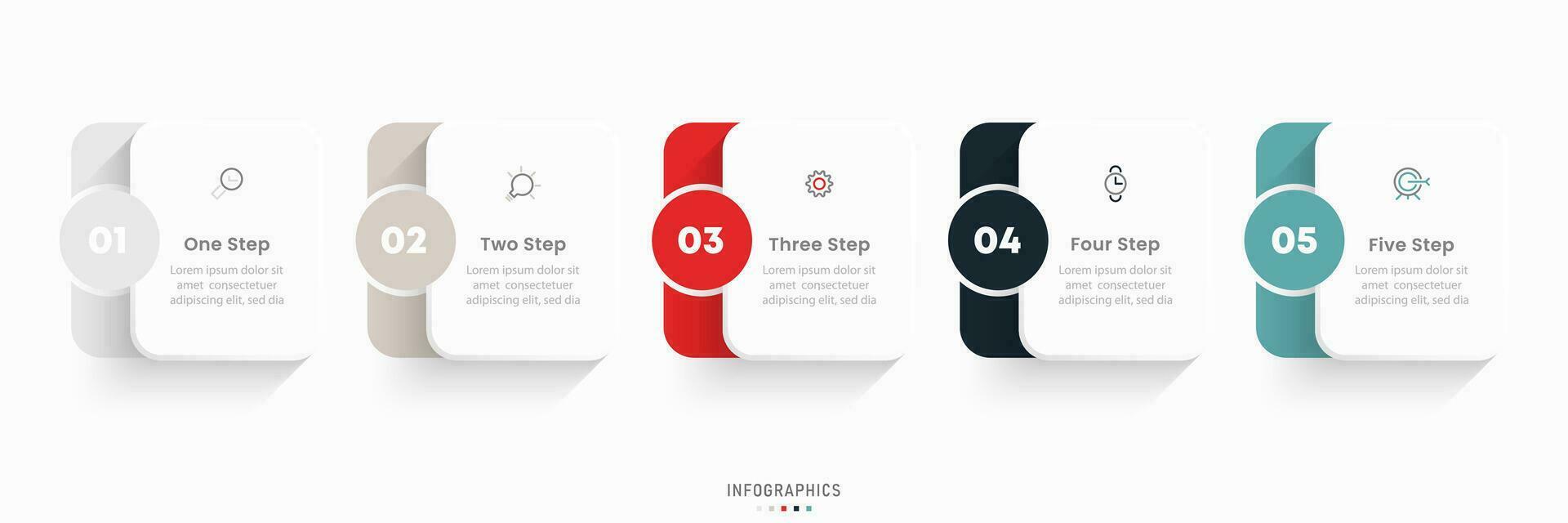 01

One Step

Lorem ipsum dolor sit amet consectetuer adipiscing elit, sed dia

02

Two Step

Lorem ipsum dolor sit amet consectetuer adipiscing elit, sed dia

03

Three Step

Lorem ipsum dolor sit amet consectetuer adipiscing elit, sed dia

04

Four Step

Lorem ipsum dolor sit amet consectetuer adipiscing elit, sed dia

05

Five Step

Lorem ipsum dolor sit amet consectetuer adipiscing elit, sed dia

INFOGRAPHICS