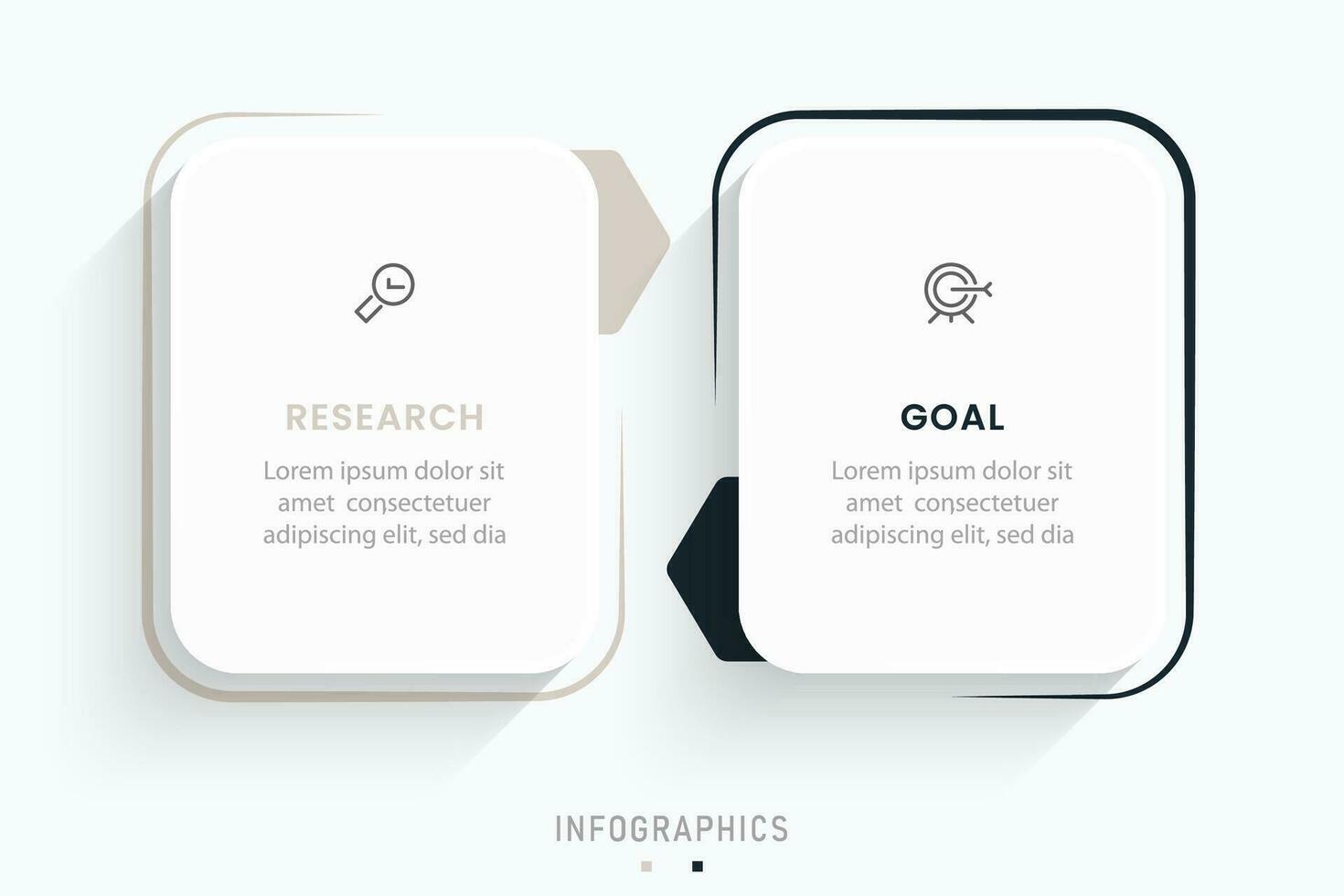 RESEARCH

Lorem ipsum dolor sit amet consectetuer adipiscing elit, sed dia

GOAL

Lorem ipsum dolor sit amet consectetuer adipiscing elit, sed dia

INFOGRAPHICS