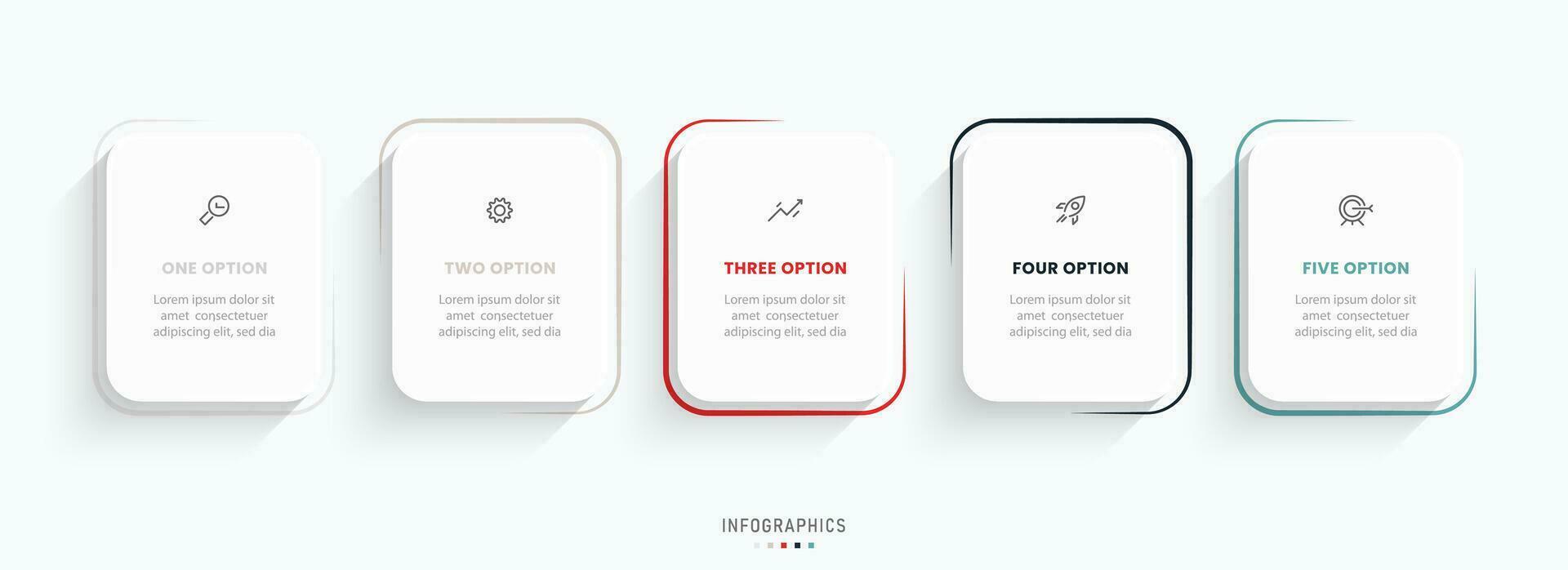 ONE OPTION

Lorem ipsum dolor sit amet consectetuer adipiscing elit, sed dia

TWO OPTION

Lorem ipsum dolor sit amet consectetuer adipiscing elit, sed dia

THREE OPTION

Lorem ipsum dolor sit amet consectetuer adipiscing elit, sed dia

FOUR OPTION

Lorem ipsum dolor sit amet consectetuer adipiscing elit, sed dia

FIVE OPTION

Lorem ipsum dolor sit amet consectetuer adipiscing elit, sed dia

INFOGRAPHICS