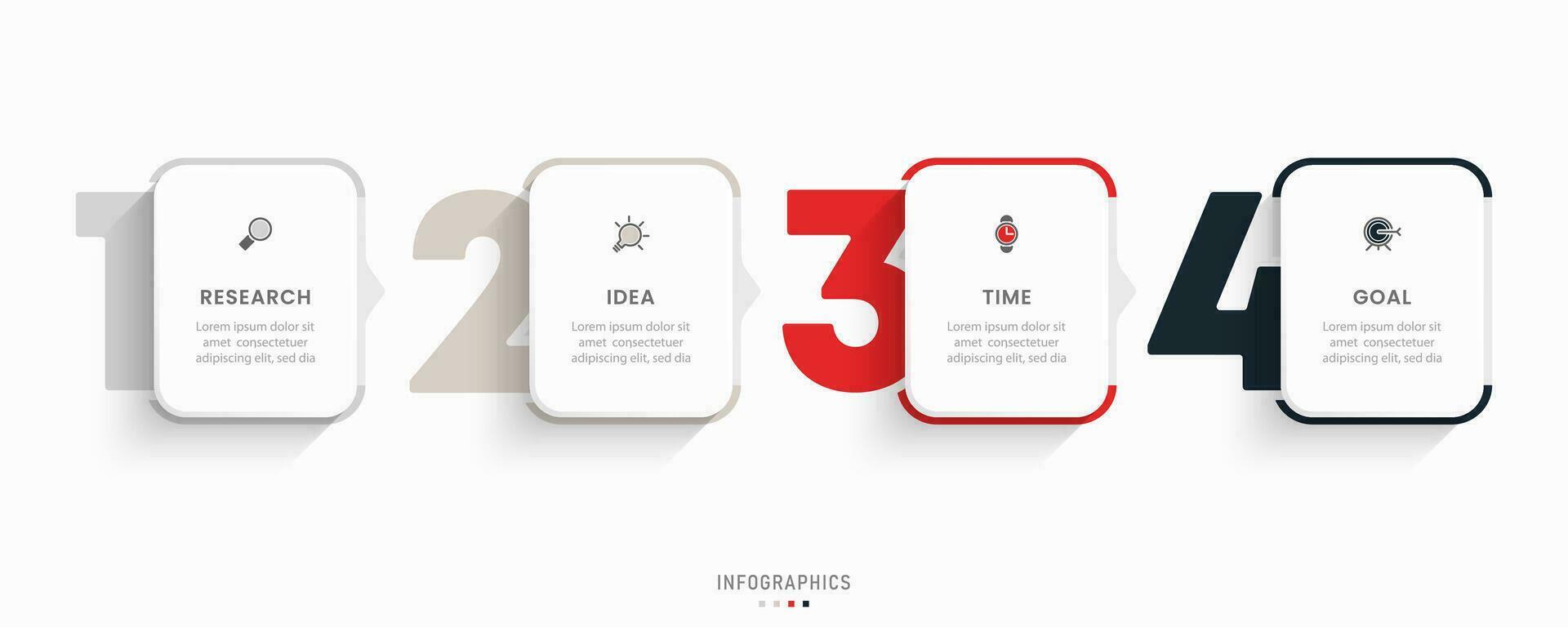 1

RESEARCH

Lorem ipsum dolor sit amet consectetuer adipiscing elit, sed dia

2

IDEA

Lorem ipsum dolor sit amet consectetuer adipiscing elit, sed dia

3

TIME

Lorem ipsum dolor sit amet consectetuer adipiscing elit, sed dia

4

GOAL

Lorem ipsum dolor sit amet consectetuer adipiscing elit, sed dia

INFOGRAPHICS