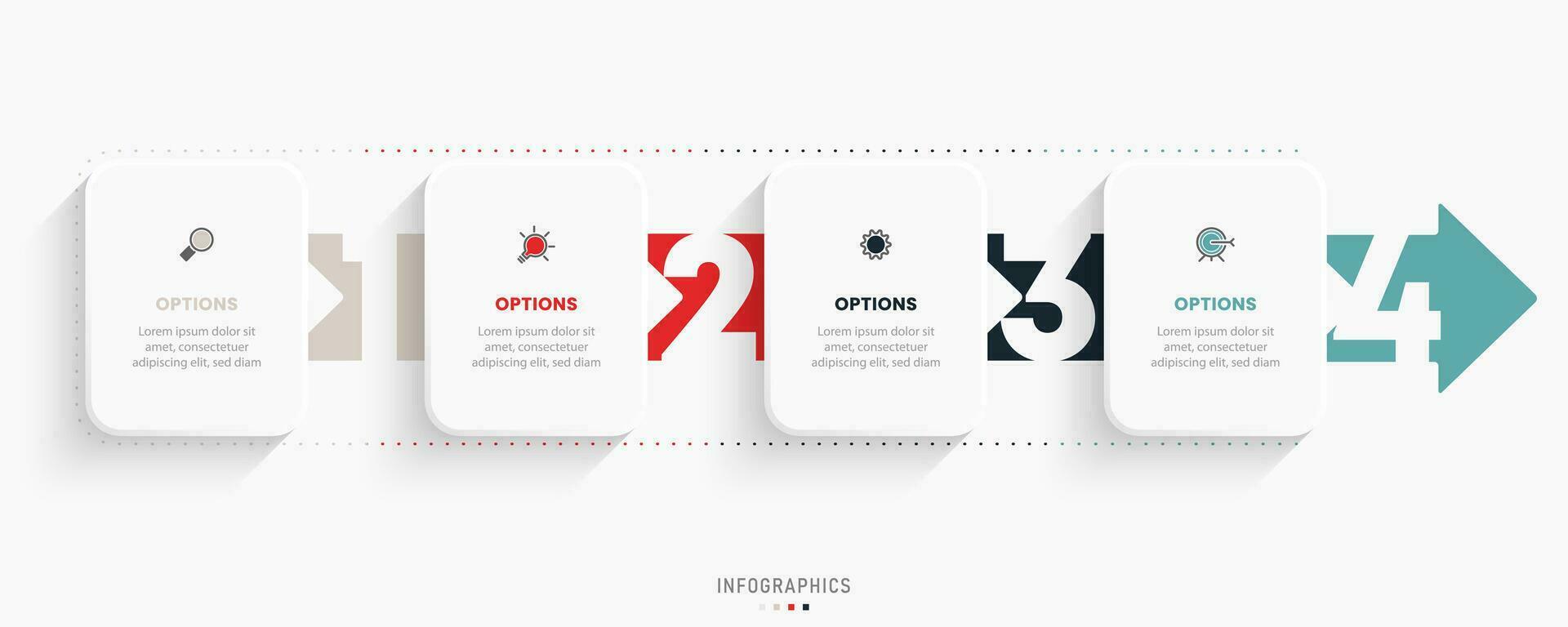 OPTIONS
Lorem ipsum dolor sit amet, consectetuer adipiscing elit, sed diam

1

OPTIONS
Lorem ipsum dolor sit amet, consectetuer adipiscing elit, sed diam

2

OPTIONS
Lorem ipsum dolor sit amet, consectetuer adipiscing elit, sed diam

3

OPTIONS
Lorem ipsum dolor sit amet, consectetuer adipiscing elit, sed diam

4

INFOGRAPHICS