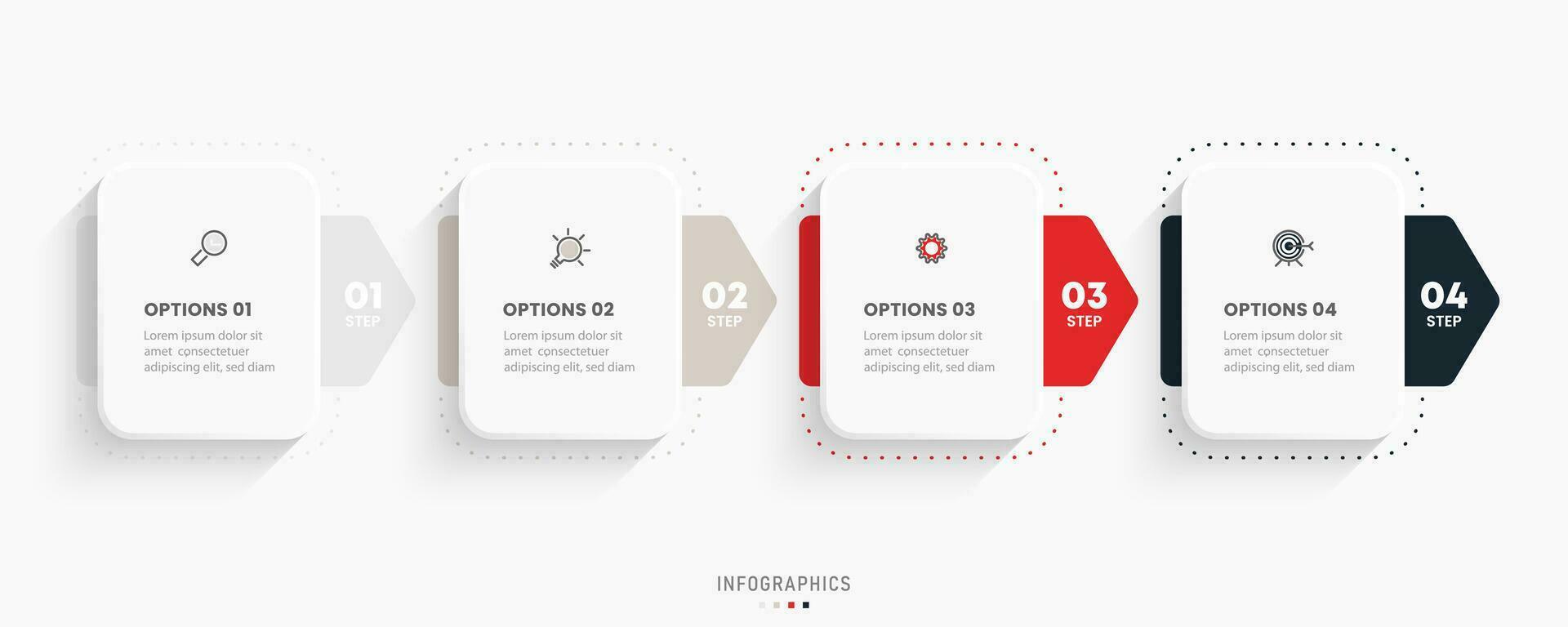 OPTIONS 01
Lorem ipsum dolor sit amet consectetuer adipiscing elit, sed diam

01
STEP

OPTIONS 02
Lorem ipsum dolor sit amet consectetuer adipiscing elit, sed diam

02
STEP

OPTIONS 03
Lorem ipsum dolor sit amet consectetuer adipiscing elit, sed diam

03
STEP

OPTIONS 04
Lorem ipsum dolor sit amet consectetuer adipiscing elit, sed diam

04
STEP

INFOGRAPHICS