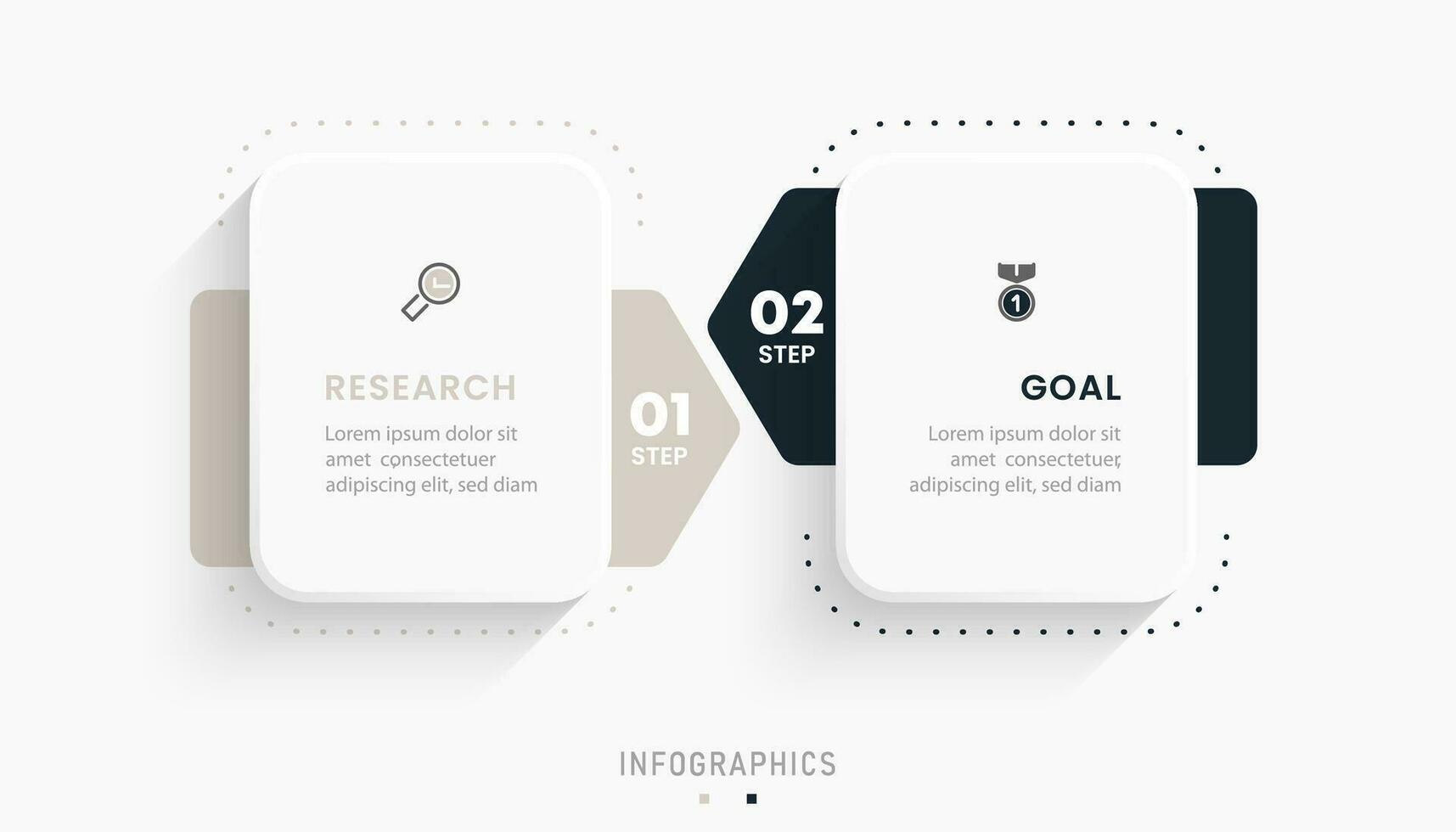 RESEARCH

Lorem ipsum dolor sit amet consectetuer adipiscing elit, sed diam

01 STEP

02 STEP

1

GOAL

Lorem ipsum dolor sit amet consectetuer, adipiscing elit, sed diam

INFOGRAPHICS