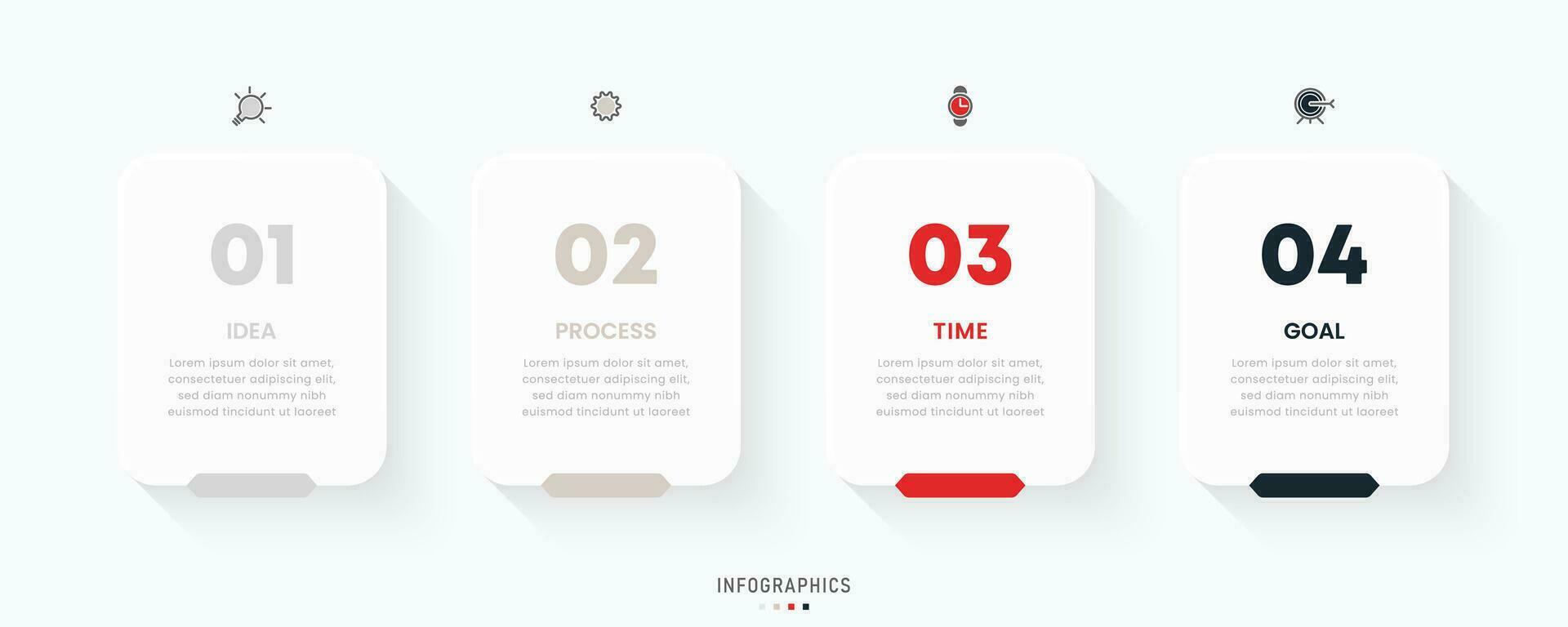 01

IDEA

Lorem ipsum dolor sit amet, consectetuer adipiscing elit, sed diam nonummy nibh euismod tincidunt ut laoreet

02

PROCESS

Lorem ipsum dolor sit amet, consectetuer adipiscing elit, sed diam nonummy nibh euismod tincidunt ut laoreet

03

TIME

Lorem ipsum dolor sit amet, consectetuer adipiscing elit, sed diam nonummy nibh euismod tincidunt ut laoreet

04

GOAL

Lorem ipsum dolor sit amet, consectetuer adipiscing elit, sed diam nonummy nibh euismod tincidunt ut laoreet

INFOGRAPHICS