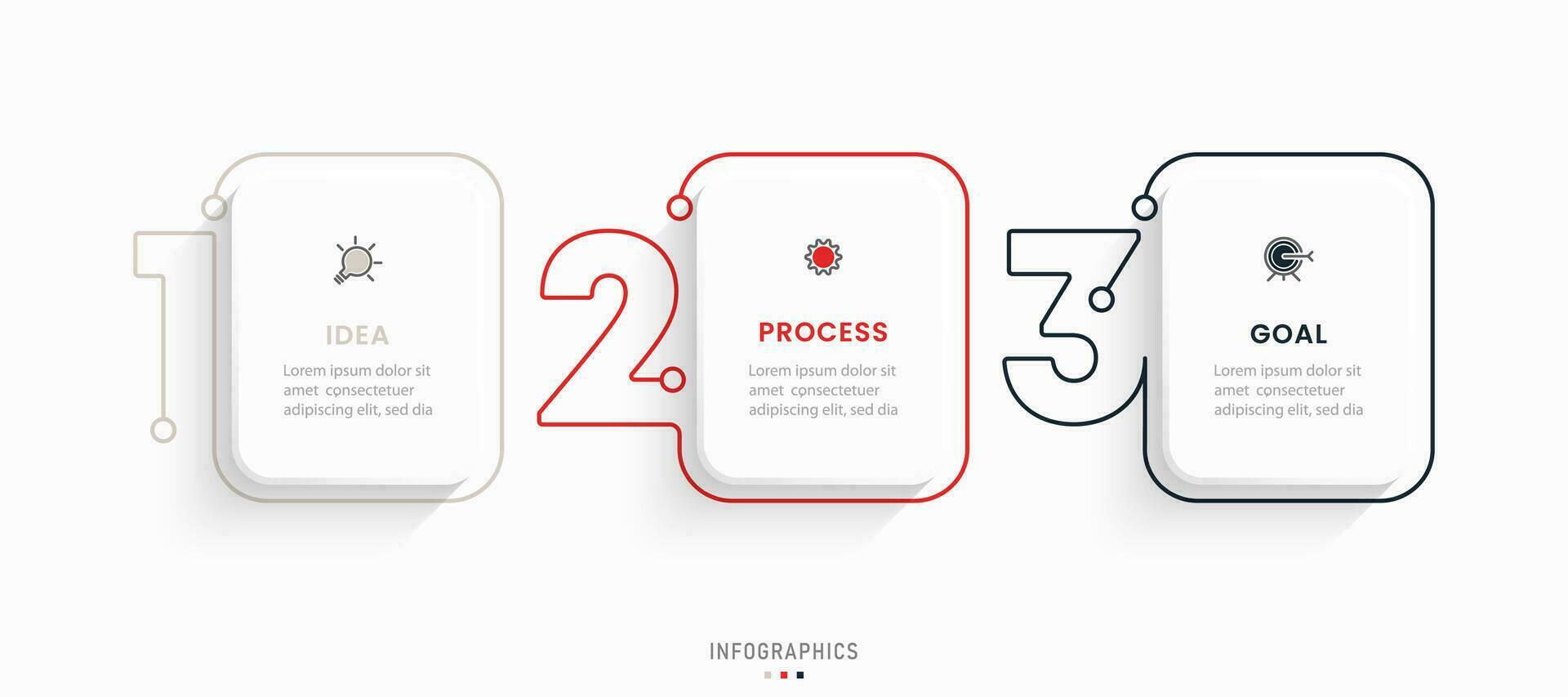 1

IDEA

Lorem ipsum dolor sit amet consectetuer adipiscing elit, sed dia

2

PROCESS

Lorem ipsum dolor sit amet consectetuer adipiscing elit, sed dia

3

GOAL

Lorem ipsum dolor sit amet consectetuer adipiscing elit, sed dia

INFOGRAPHICS