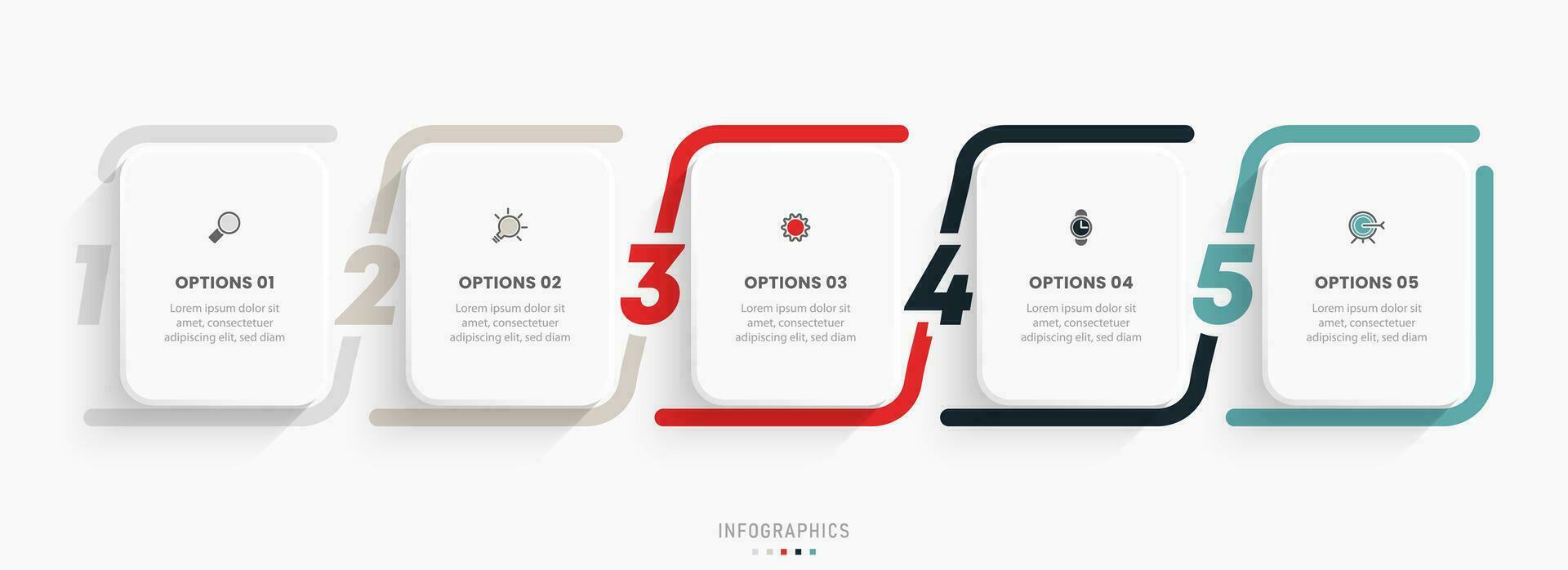 1

OPTIONS 01

Lorem ipsum dolor sit amet, consectetuer adipiscing elit, sed diam

2

OPTIONS 02

Lorem ipsum dolor sit amet, consectetuer adipiscing elit, sed diam

3

OPTIONS 03

Lorem ipsum dolor sit amet, consectetuer adipiscing elit, sed diam

4

OPTIONS 04

Lorem ipsum dolor sit amet, consectetuer adipiscing elit, sed diam

5

OPTIONS 05

Lorem ipsum dolor sit amet, consectetuer adipiscing elit, sed diam

INFOGRAPHICS