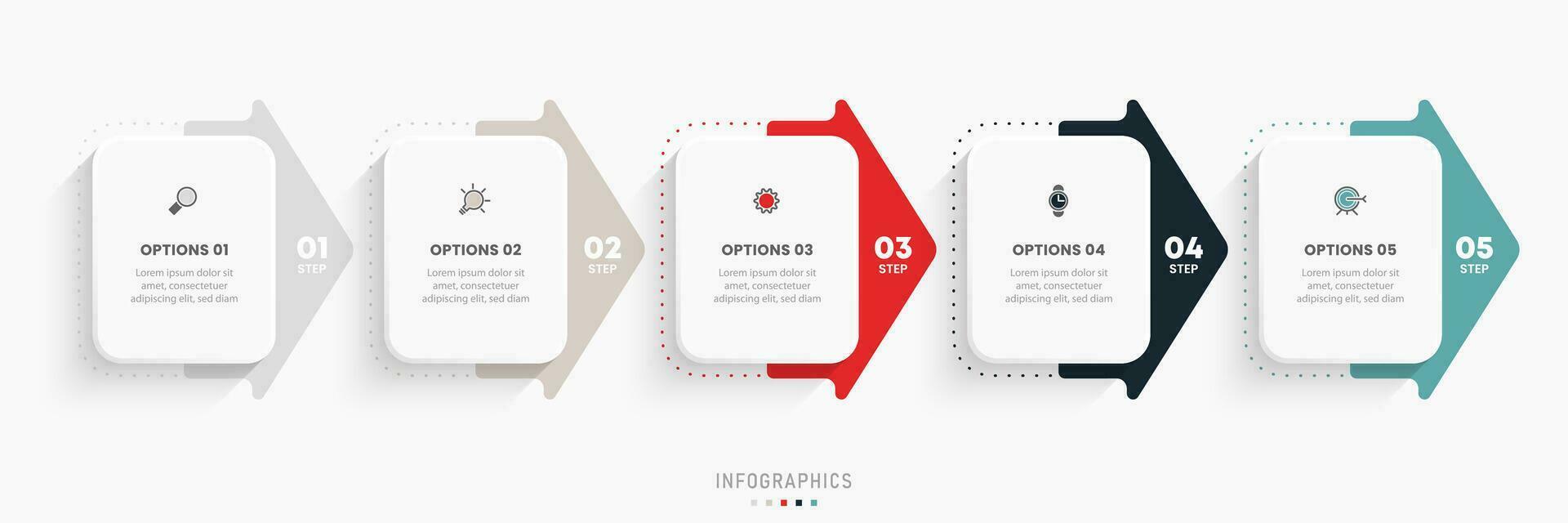 OPTIONS 01

Lorem ipsum dolor sit amet, consectetuer adipiscing elit, sed diam

01
STEP

OPTIONS 02

Lorem ipsum dolor sit amet, consectetuer adipiscing elit, sed diam

02
STEP

OPTIONS 03

Lorem ipsum dolor sit amet, consectetuer adipiscing elit, sed diam

03
STEP

OPTIONS 04

Lorem ipsum dolor sit amet, consectetuer adipiscing elit, sed diam

04
STEP

OPTIONS 05

Lorem ipsum dolor sit amet, consectetuer adipiscing elit, sed diam

05
STEP

INFOGRAPHICS