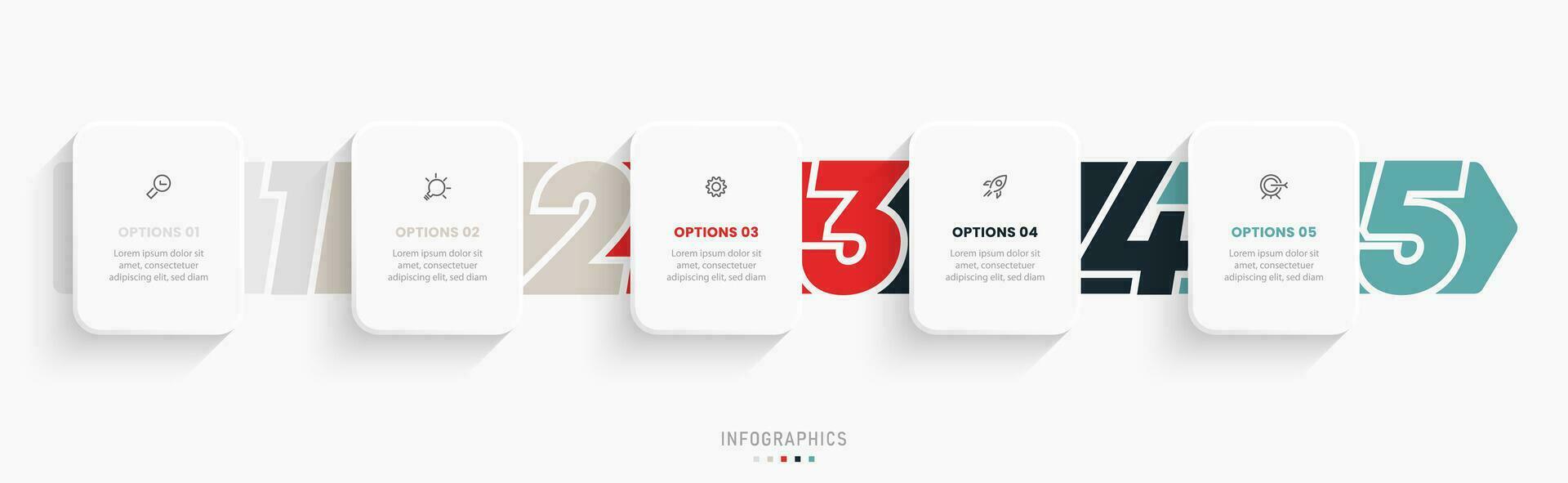 OPTIONS 01
Lorem ipsum dolor sit amet, consectetuer adipiscing elit, sed diam

1

OPTIONS 02
Lorem ipsum dolor sit amet, consectetuer adipiscing elit, sed diam

2

OPTIONS 03
Lorem ipsum dolor sit amet, consectetuer adipiscing elit, sed diam

3

OPTIONS 04
Lorem ipsum dolor sit amet, consectetuer adipiscing elit, sed diam

4

OPTIONS 05
Lorem ipsum dolor sit amet, consectetuer adipiscing elit, sed diam

5

INFOGRAPHICS