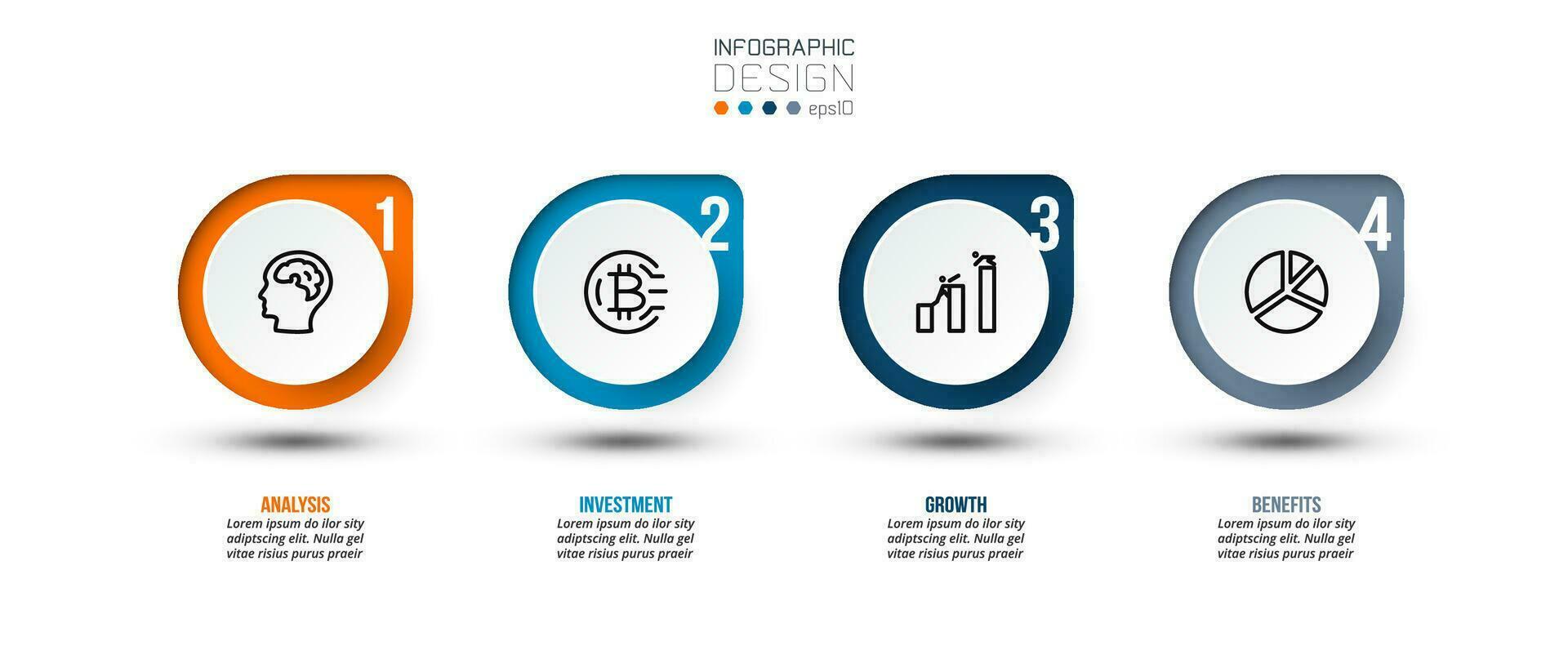 INFOGRAPHIC
DESIGN
eps10

1

2

3

4

ANALYSIS
Lorem ipsum do ilor sity adiptscing elit. Nulla gel vitae risius purus praeir

INVESTMENT
Lorem ipsum do ilor sity adiptscing elit. Nulla gel vitae risius purus praeir

GROWTH
Lorem ipsum do ilor sity adiptscing elit. Nulla gel vitae risius purus praeir

BENEFITS
Lorem ipsum do ilor sity adiptscing elit. Nulla gel vitae risius purus praeir