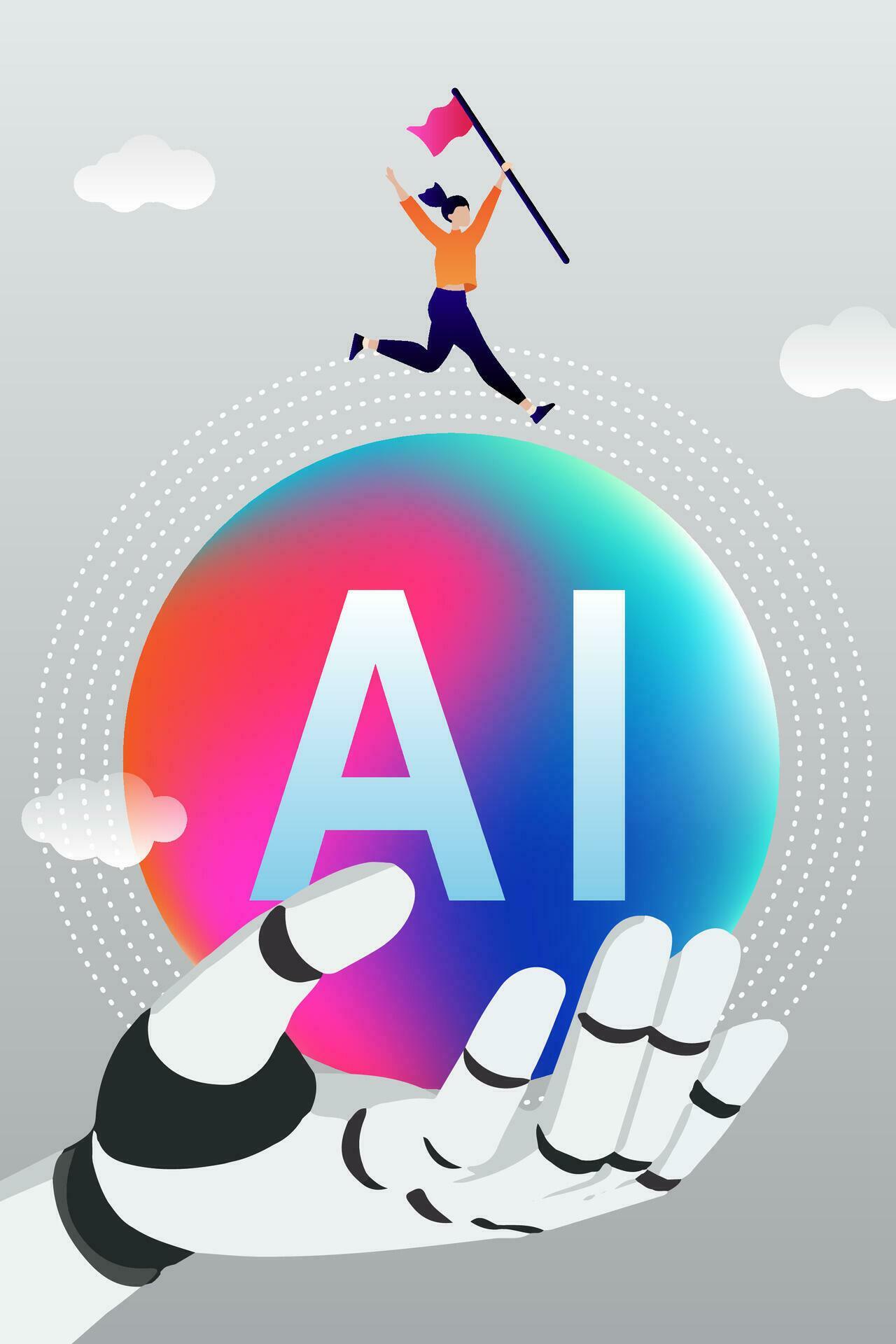 AI