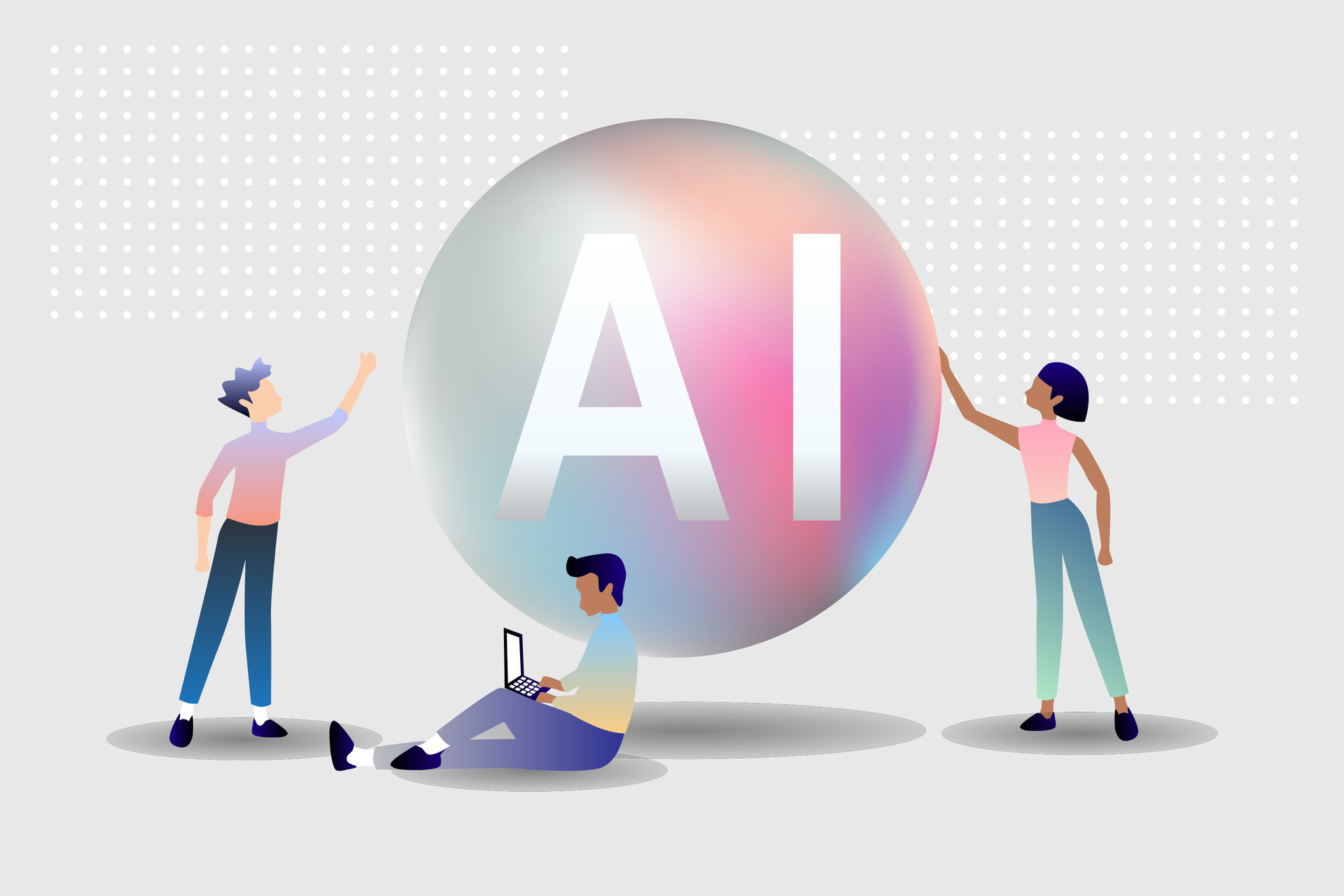 AI