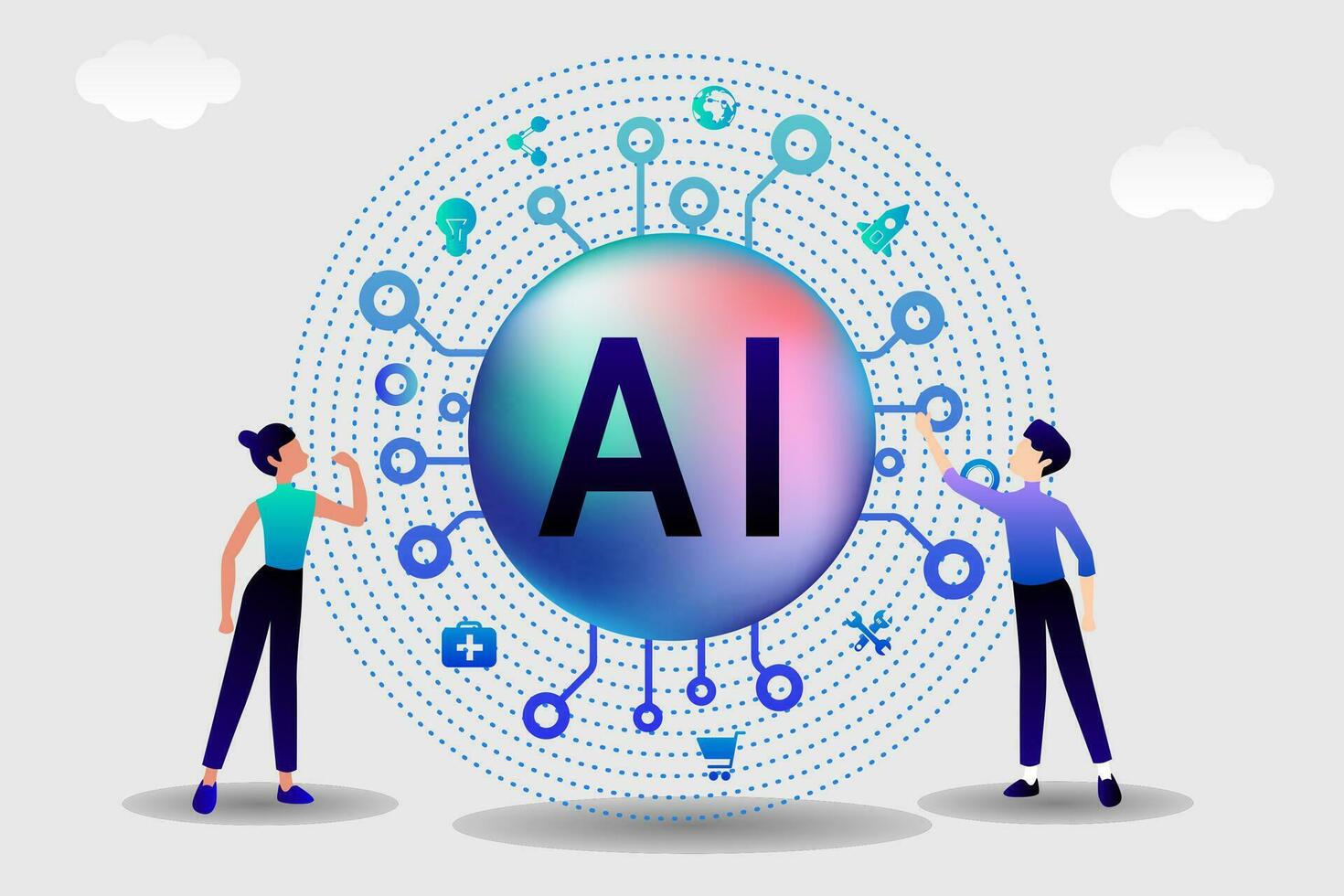 AI