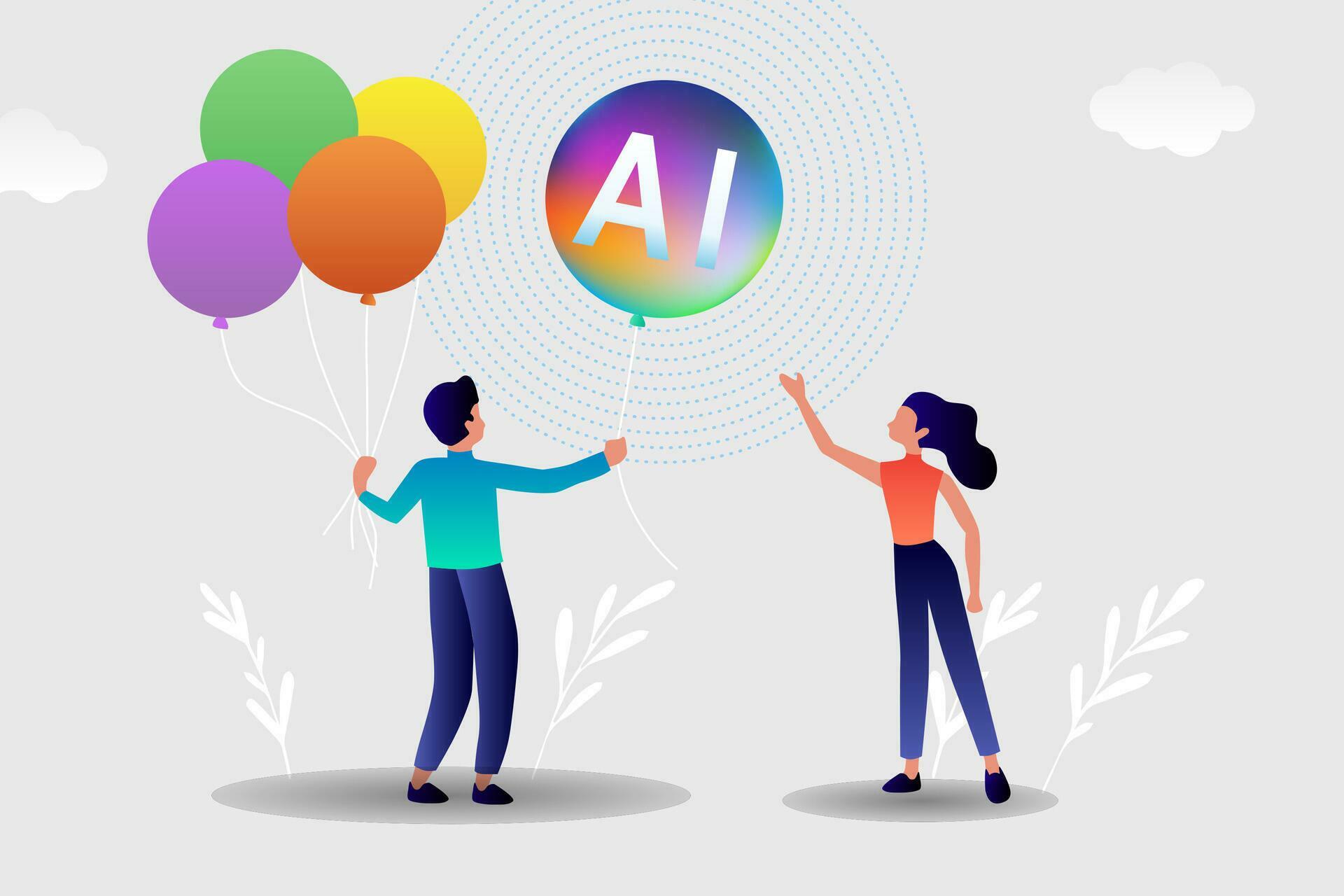 AI