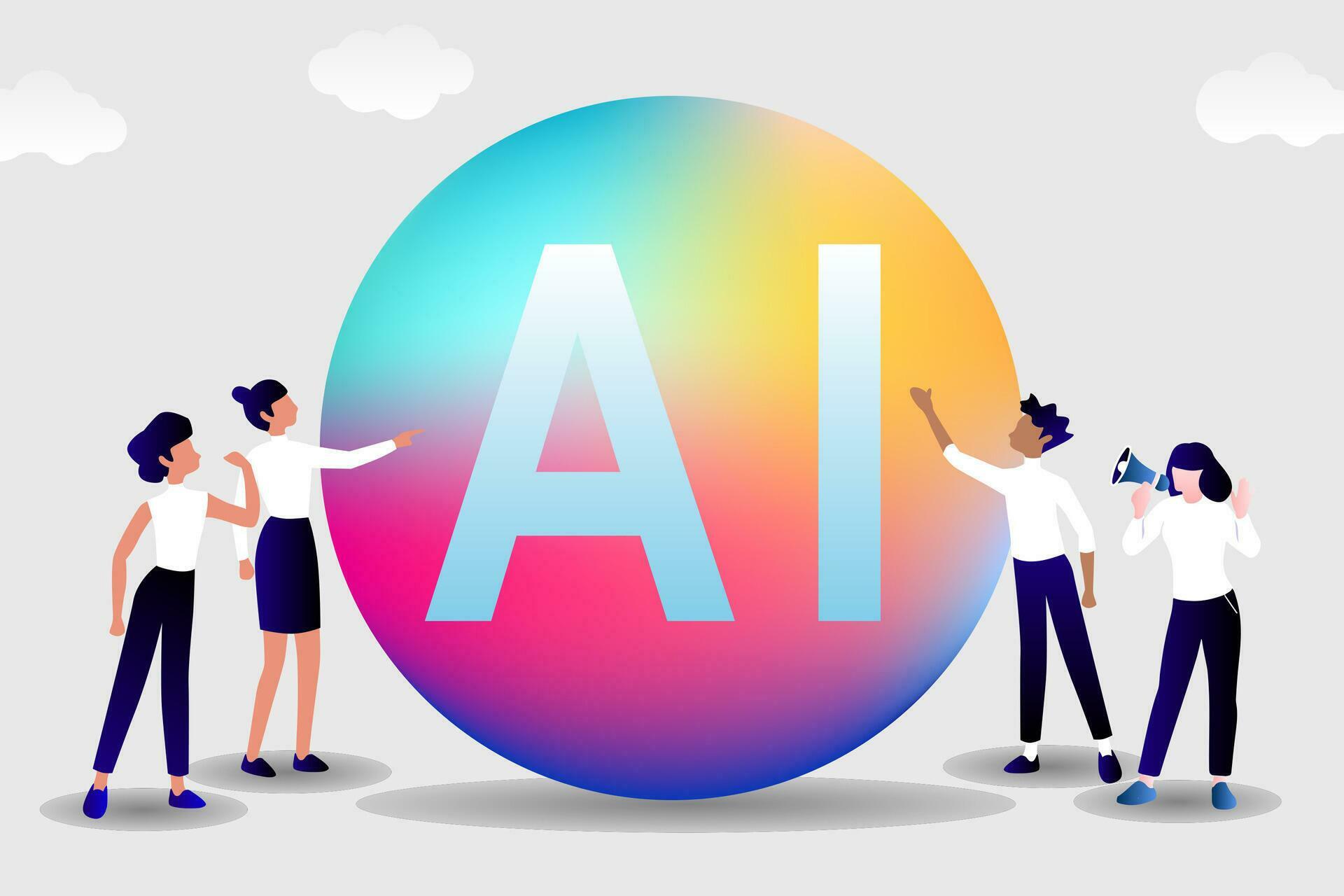 AI