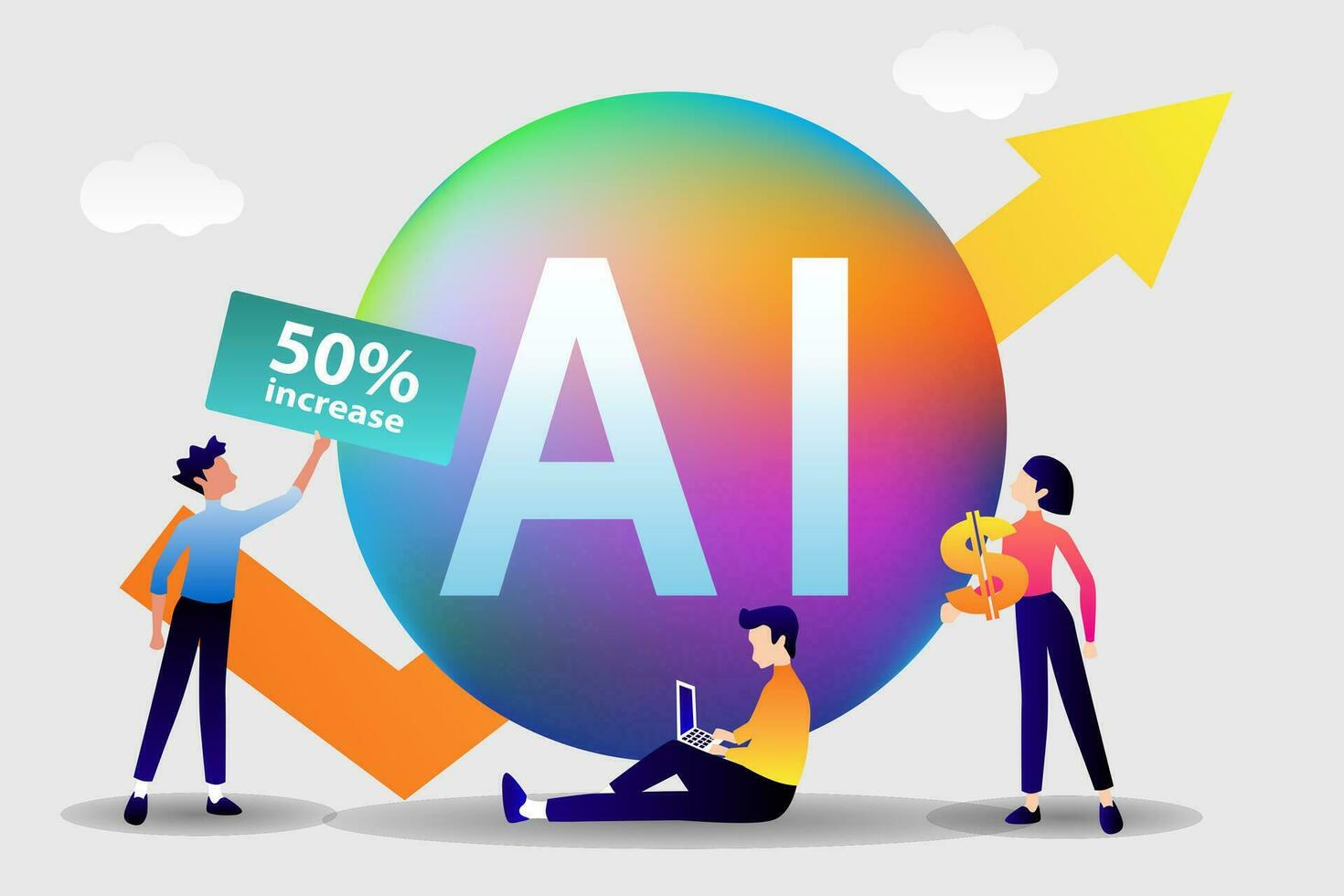 50%
increase

AI

$