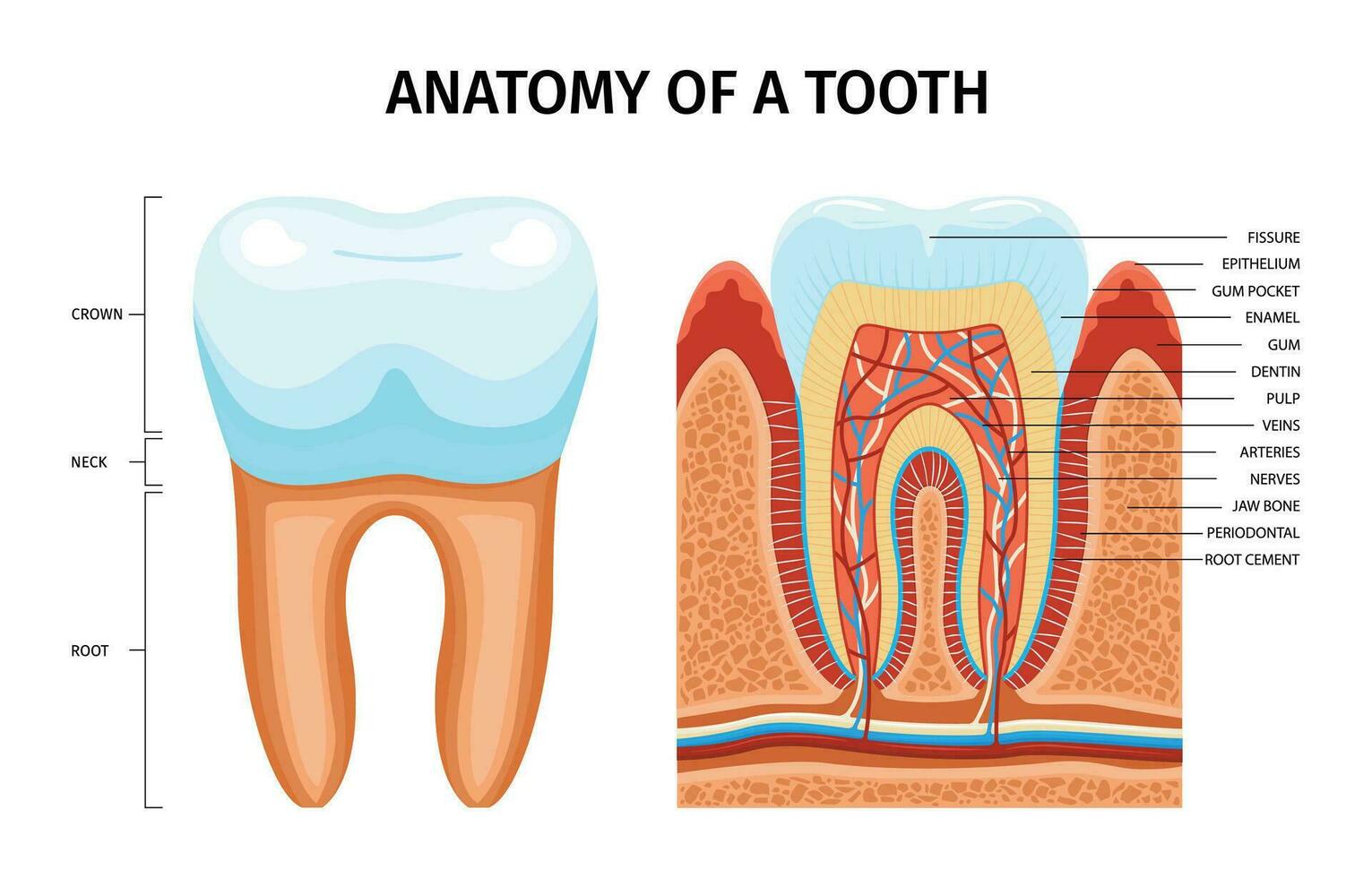 ANATOMY OF A TOOTH

CROWN

NECK

ROOT

FISSURE
EPITHELIUM
GUM POCKET
ENAMEL
GUM
DENTIN
PULP
VEINS
ARTERIES
NERVES
JAW BONE
PERIODONTAL
ROOT CEMENT