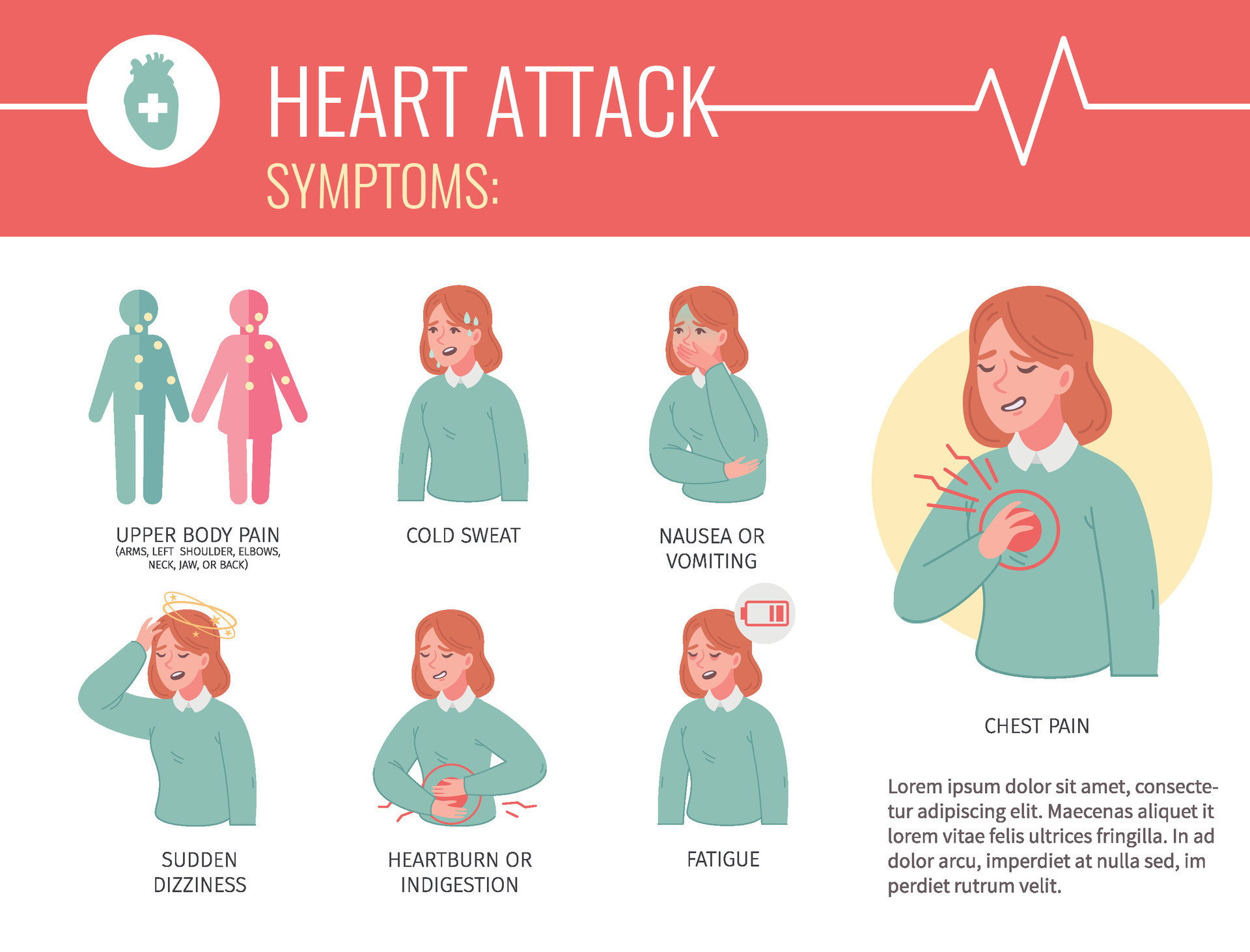 HEART ATTACK
SYMPTOMS:

UPPER BODY PAIN
(ARMS, LEFT SHOULDER, ELBOWS, NECK, JAW, OR BACK)

COLD SWEAT

NAUSEA OR VOMITING

SUDDEN DIZZINESS

HEARTBURN OR INDIGESTION

FATIGUE

CHEST PAIN

Lorem ipsum dolor sit amet, consectetur adipiscing elit. Maecenas aliquet it lorem vitae felis ultrices fringilla. In ad dolor arcu, imperdiet at nulla sed, im perdiet rutrum velit.