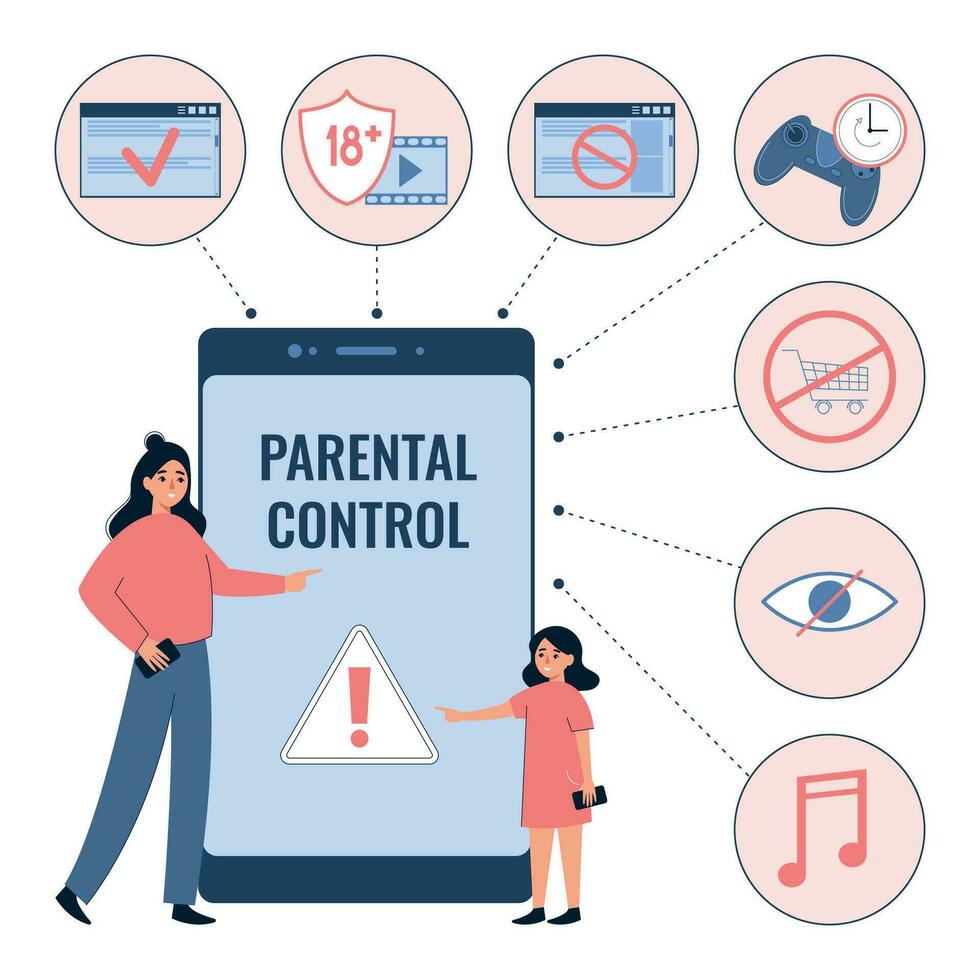 18+

PARENTAL CONTROL

!