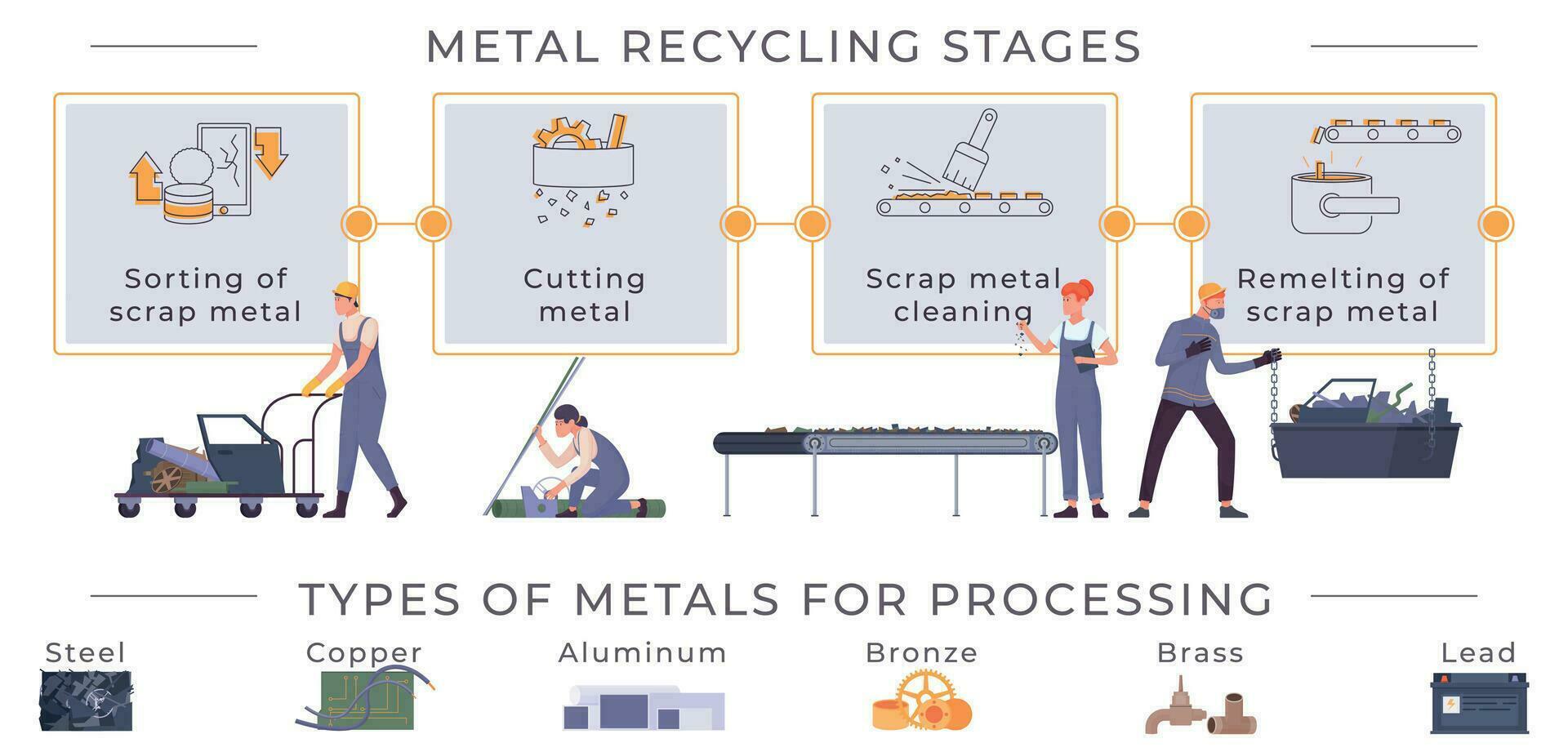 METAL RECYCLING STAGES

Sorting of scrap metal

Cutting metal

Scrap metal cleaning

Remelting of scrap metal

TYPES OF METALS FOR PROCESSING

Steel

Copper

Aluminum

Bronze

Brass

Lead