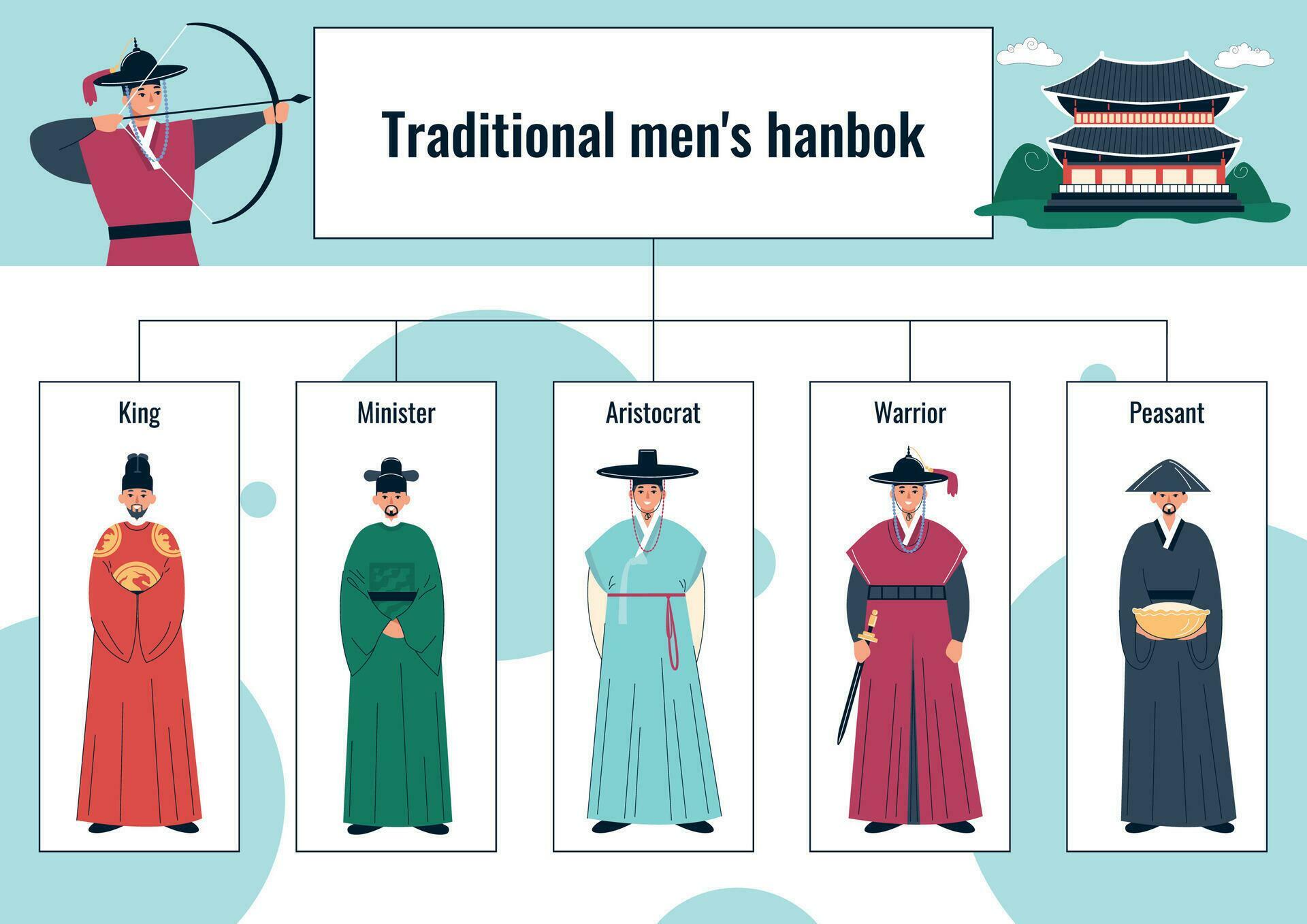 Traditional men's hanbok

King

Minister

Aristocrat

Warrior

Peasant