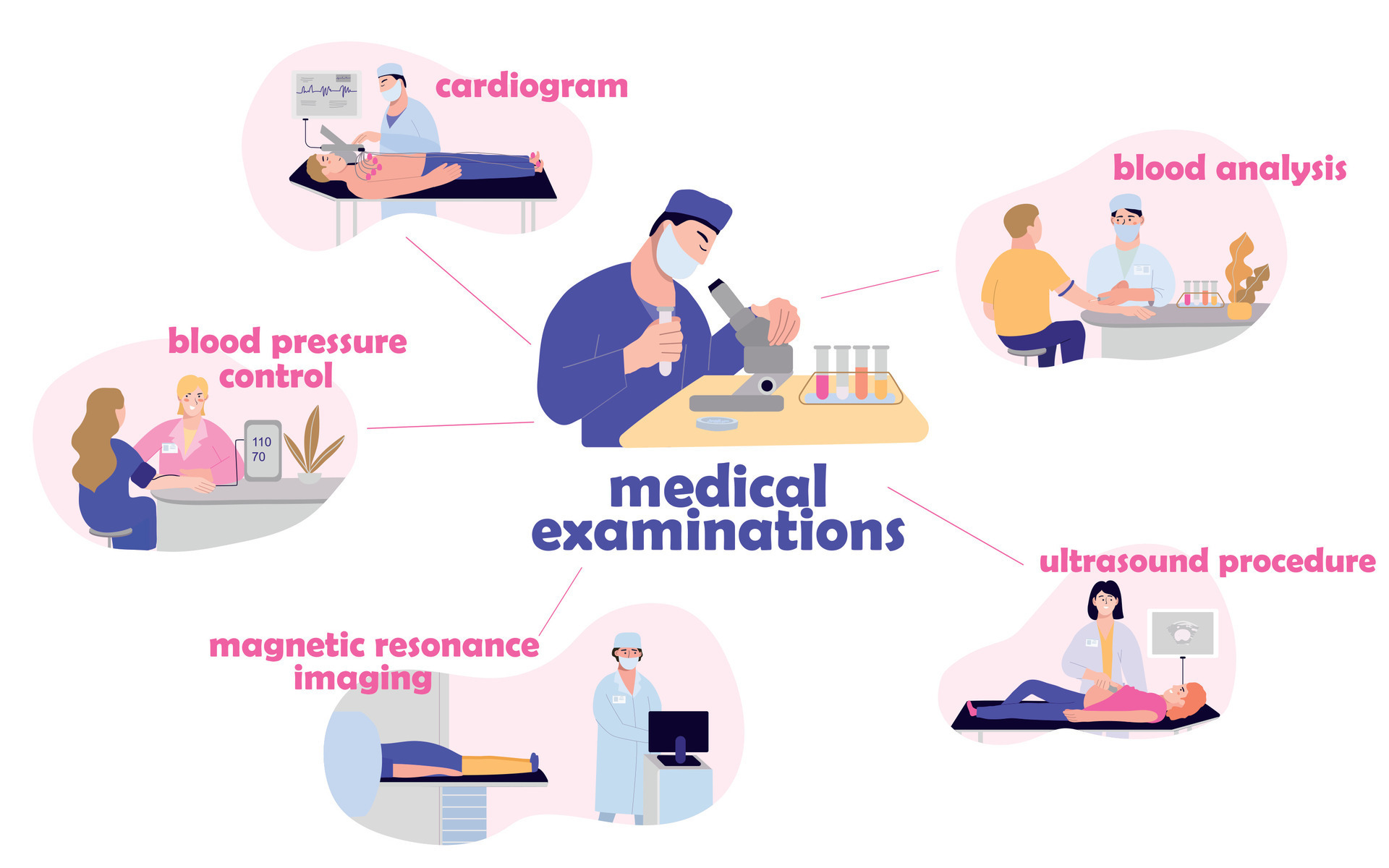 cardiogram

blood analysis

blood pressure control

110
70

medical examinations

ultrasound procedure

magnetic resonance imaging