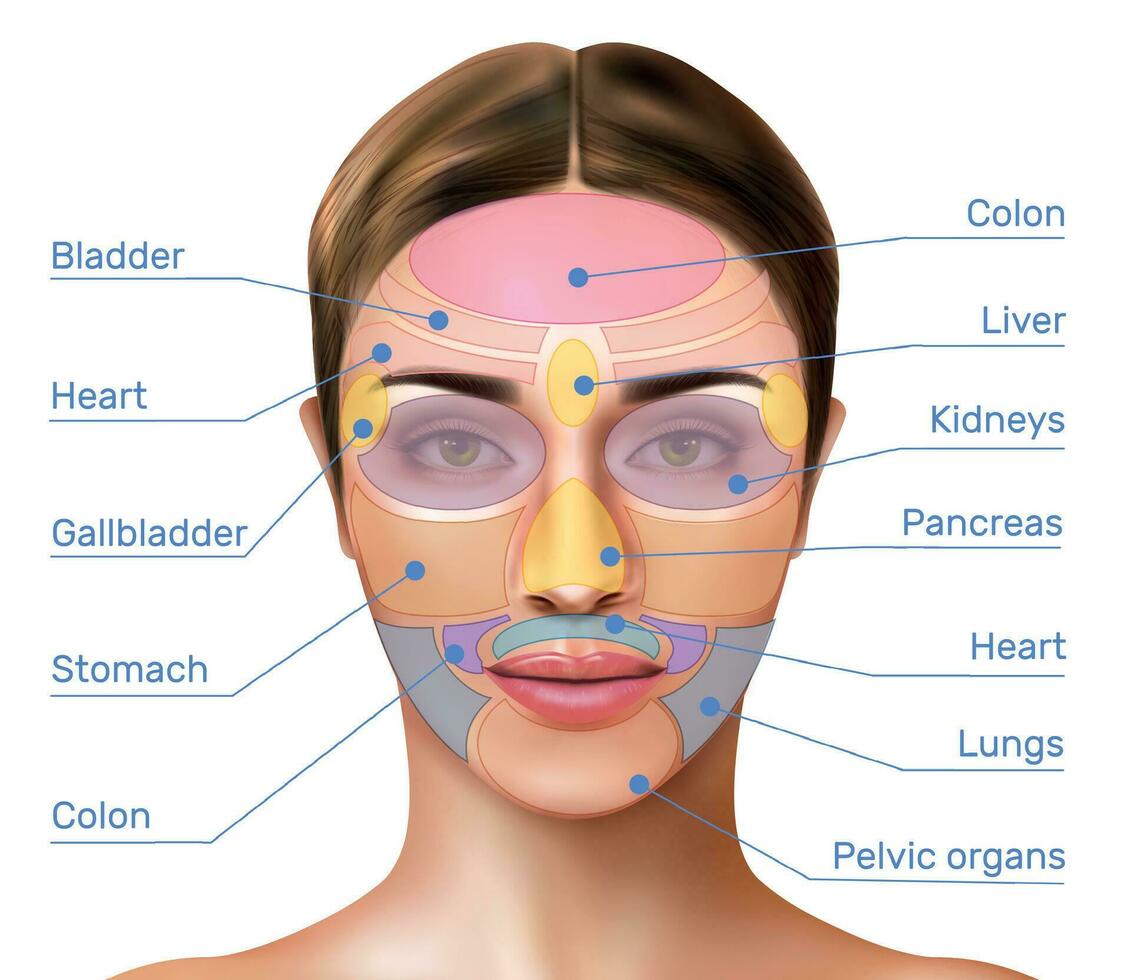 Bladder
Heart
Gallbladder
Stomach
Colon
Colon
Liver
Kidneys
Pancreas
Heart
Lungs
Pelvic organs