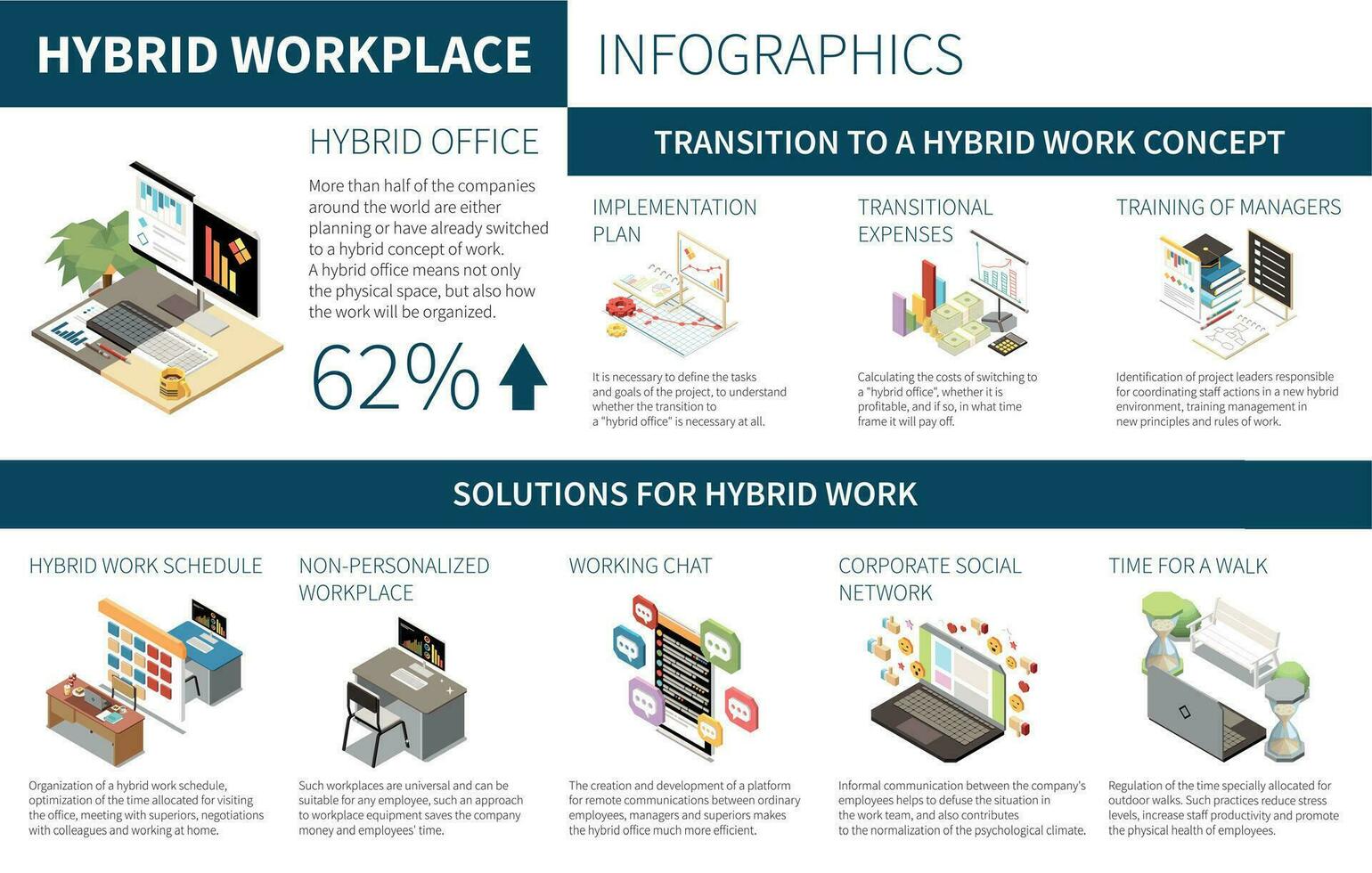 HYBRID WORKPLACE INFOGRAPHICS

HYBRID OFFICE

More than half of the companies around the world are either planning or have already switched to a hybrid concept of work. A hybrid office means not only the physical space, but also how the work will be organized.

62%

TRANSITION TO A HYBRID WORK CONCEPT

IMPLEMENTATION PLAN

It is necessary to define the tasks and goals of the project, to understand whether the transition to a "hybrid office" is necessary at all.

TRANSITIONAL EXPENSES

Calculating the costs of switching to a "hybrid office", whether it is profitable, and if so, in what time frame it will pay off.

TRAINING OF MANAGERS

Identification of project leaders responsible for coordinating staff actions in a new hybrid environment, training management in new principles and rules of work.

SOLUTIONS FOR HYBRID WORK

HYBRID WORK SCHEDULE

Organization of a hybrid work schedule, optimization of the time allocated for visiting the office, meeting with superiors, negotiations with colleagues and working at home.

NON-PERSONALIZED WORKPLACE

Such workplaces are universal and can be suitable for any employee, such an approach to workplace equipment saves the company money and employees' time.

WORKING CHAT

The creation and development of a platform for remote communications between ordinary employees, managers and superiors makes the hybrid office much more efficient.

CORPORATE SOCIAL NETWORK

Informal communication between the company's employees helps to defuse the situation in the work team, and also contributes to the normalization of the psychological climate.

TIME FOR A WALK

Regulation of the time specially allocated for outdoor walks. Such practices reduce stress levels, increase staff productivity and promote the physical health of employees.