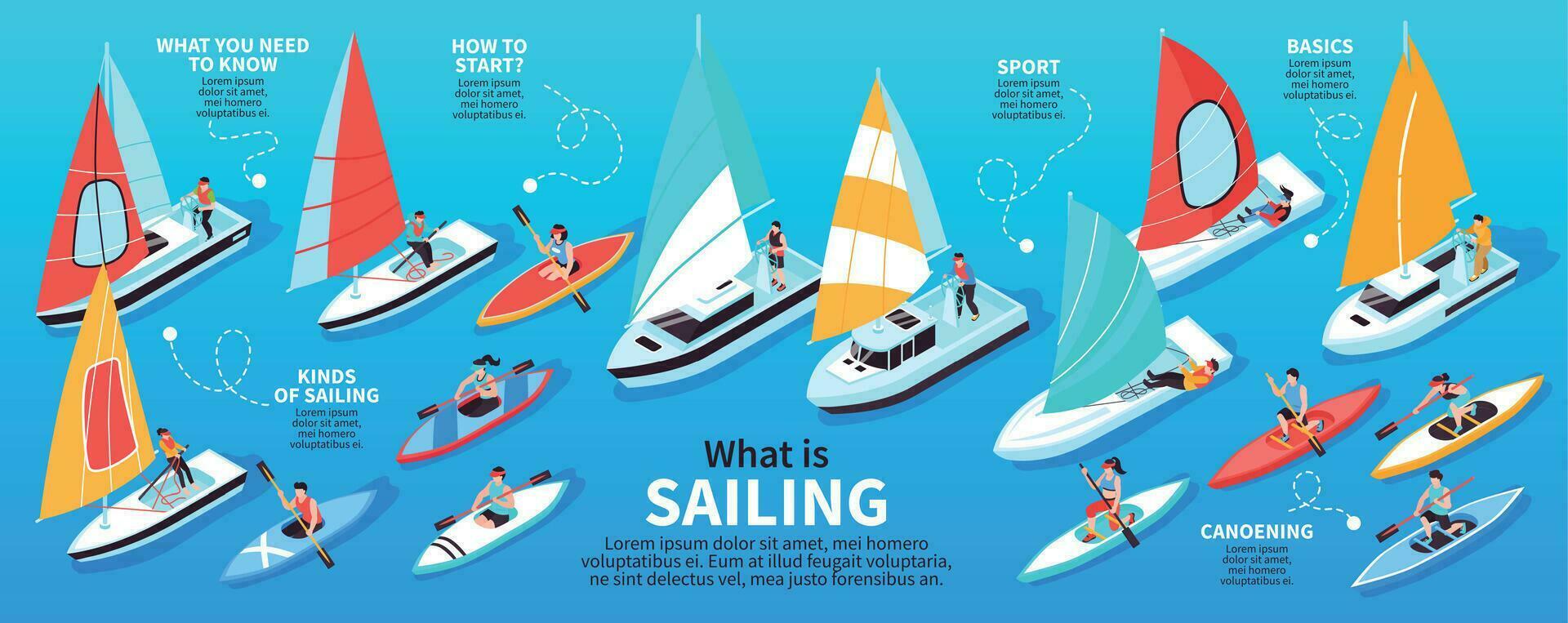 WHAT YOU NEED TO KNOW
Lorem ipsum dolor sit amet, mei homero voluptatibus ei.

HOW TO START?
Lorem ipsum dolor sit amet, mei homero voluptatibus ei.

SPORT
Lorem ipsum dolor sit amet, mei homero voluptatibus ei.

BASICS
Lorem ipsum dolor sit amet, mei homero voluptatibus ei.

KINDS OF SAILING
Lorem ipsum dolor sit amet, mei homero voluptatibus ei.

What is
SAILING
Lorem ipsum dolor sit amet, mei homero voluptatibus ei. Eum at illud feugait voluptaria, ne sint delectus vel, mea justo forensibus an.

CANOENING
Lorem ipsum dolor sit amet, mei homero voluptatibus ei.