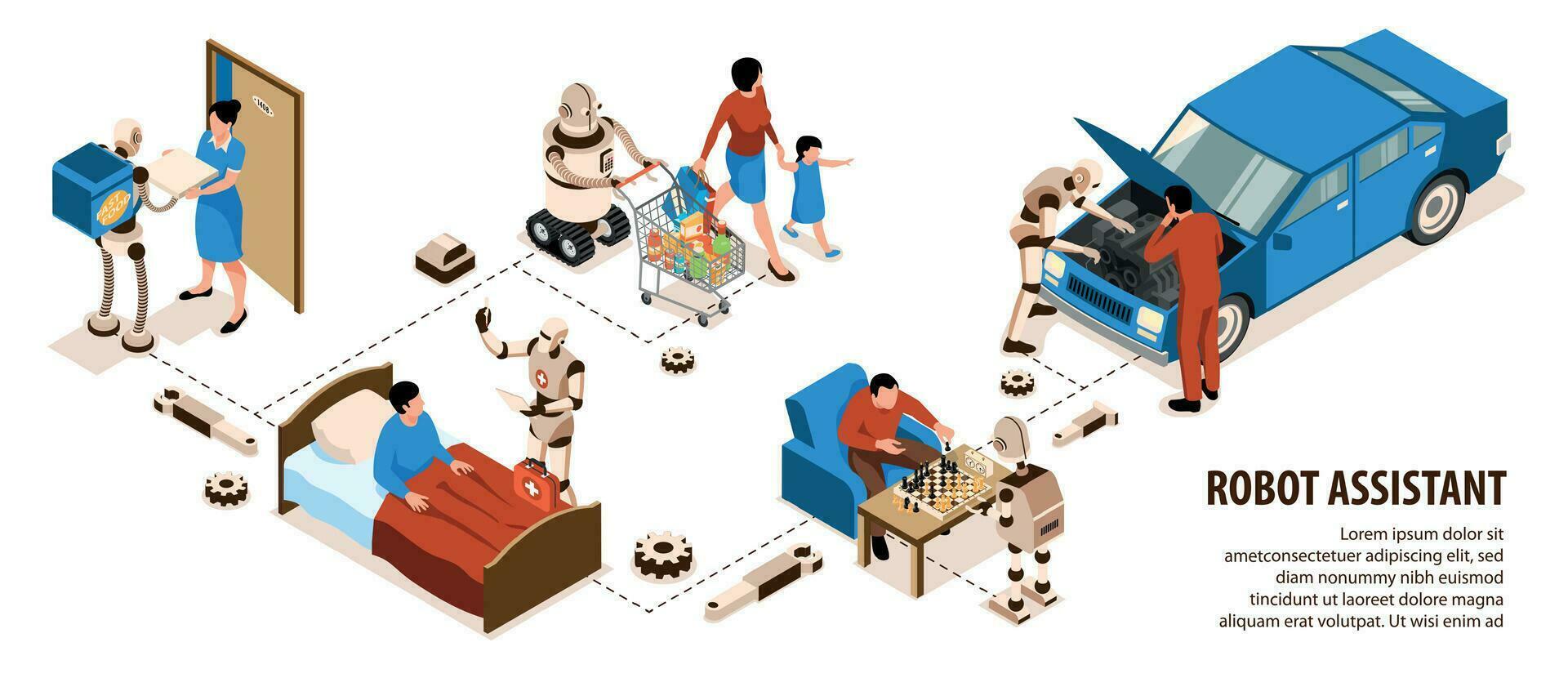 1408

FAST FOOD

ROBOT ASSISTANT

Lorem ipsum dolor sit ametconsectetuer adipiscing elit, sed diam nonummy nibh euismod tincidunt ut laoreet dolore magna aliquam erat volutpat. Ut wisi enim ad