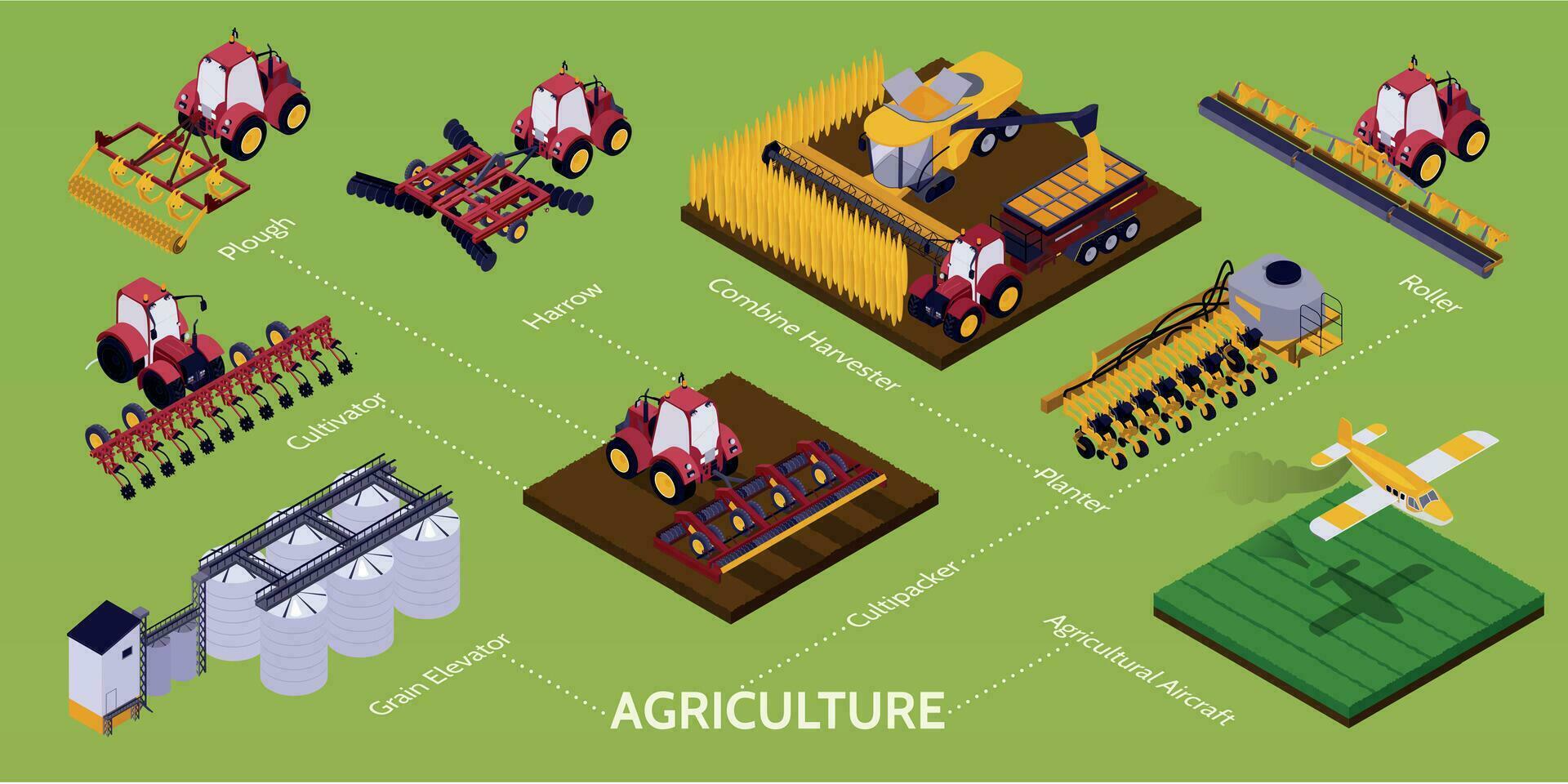 Plough

Harrow

Combine Harvester

Roller

Cultivator

Planter

Cultipacker

Grain Elevator

Agricultural Aircraft

AGRICULTURE