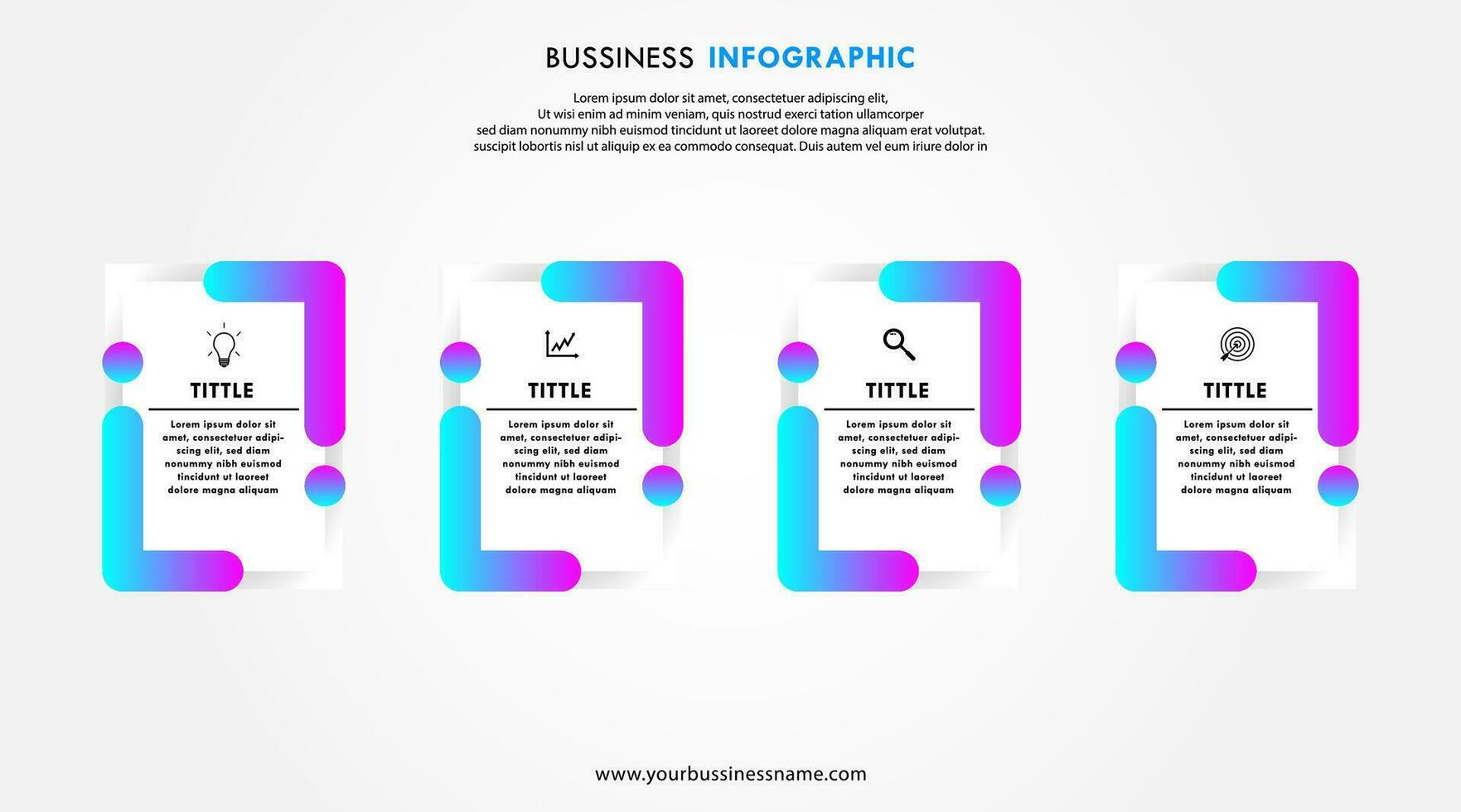 BUSSINESS INFOGRAPHIC

Lorem ipsum dolor sit amet, consectetuer adipiscing elit, Ut wisi enim ad minim veniam, quis nostrud exerci tation ullamcorper sed diam nonummy nibh euismod tincidunt ut laoreet dolore magna aliquam erat volutpat. suscipit lobortis nisl ut aliquip ex ea commodo consequat. Duis autem vel eum iriure dolor in

TITTLE

Lorem ipsum dolor sit amet, consectetuer adipiscing elit, sed diam nonummy nibh euismod tincidunt ut laoreet dolore magna aliquam

TITTLE

Lorem ipsum dolor sit amet, consectetuer adipiscing elit, sed diam nonummy nibh euismod tincidunt ut laoreet dolore magna aliquam

TITTLE

Lorem ipsum dolor sit amet, consectetuer adipiscing elit, sed diam nonummy nibh euismod tincidunt ut laoreet dolore magna aliquam

TITTLE

Lorem ipsum dolor sit amet, consectetuer adipiscing elit, sed diam nonummy nibh euismod tincidunt ut laoreet dolore magna aliquam

www.yourbussinessname.com