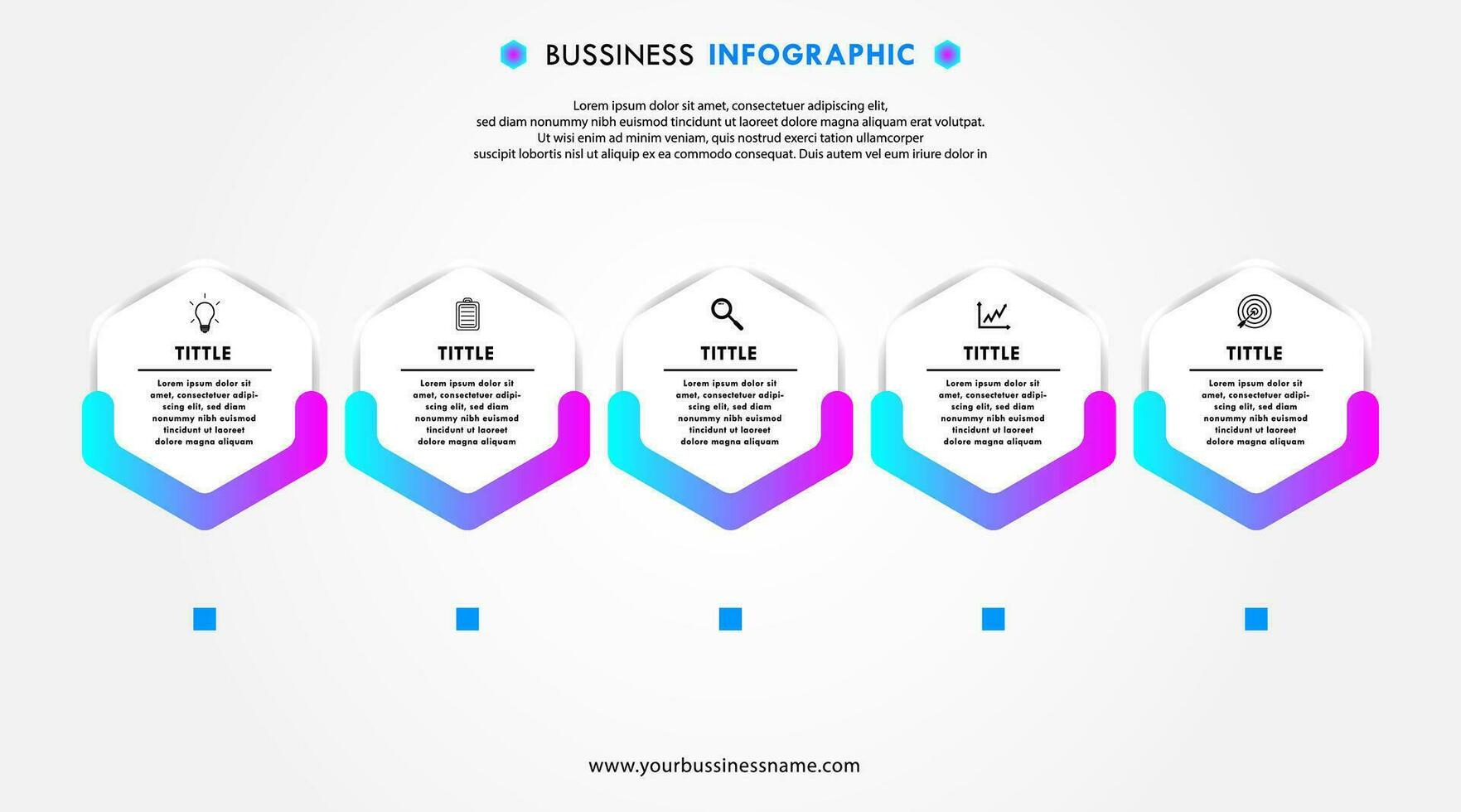 BUSSINESS INFOGRAPHIC

Lorem ipsum dolor sit amet, consectetuer adipiscing elit, sed diam nonummy nibh euismod tincidunt ut laoreet dolore magna aliquam erat volutpat. Ut wisi enim ad minim veniam, quis nostrud exerci tation ullamcorper suscipit lobortis nisl ut aliquip ex ea commodo consequat. Duis autem vel eum iriure dolor in

TITTLE

Lorem ipsum dolor sit amet, consectetuer adipiscing elit, sed diam nonummy nibh euismod tincidunt ut laoreet dolore magna aliquam

TITTLE

Lorem ipsum dolor sit amet, consectetuer adipiscing elit, sed diam nonummy nibh euismod tincidunt ut laoreet dolore magna aliquam

TITTLE

Lorem ipsum dolor sit amet, consectetuer adipiscing elit, sed diam nonummy nibh euismod tincidunt ut laoreet dolore magna aliquam

TITTLE

Lorem ipsum dolor sit amet, consectetuer adipiscing elit, sed diam nonummy nibh euismod tincidunt ut laoreet dolore magna aliquam

TITTLE

Lorem ipsum dolor sit amet, consectetuer adipiscing elit, sed diam nonummy nibh euismod tincidunt ut laoreet dolore magna aliquam

www.yourbussinessname.com