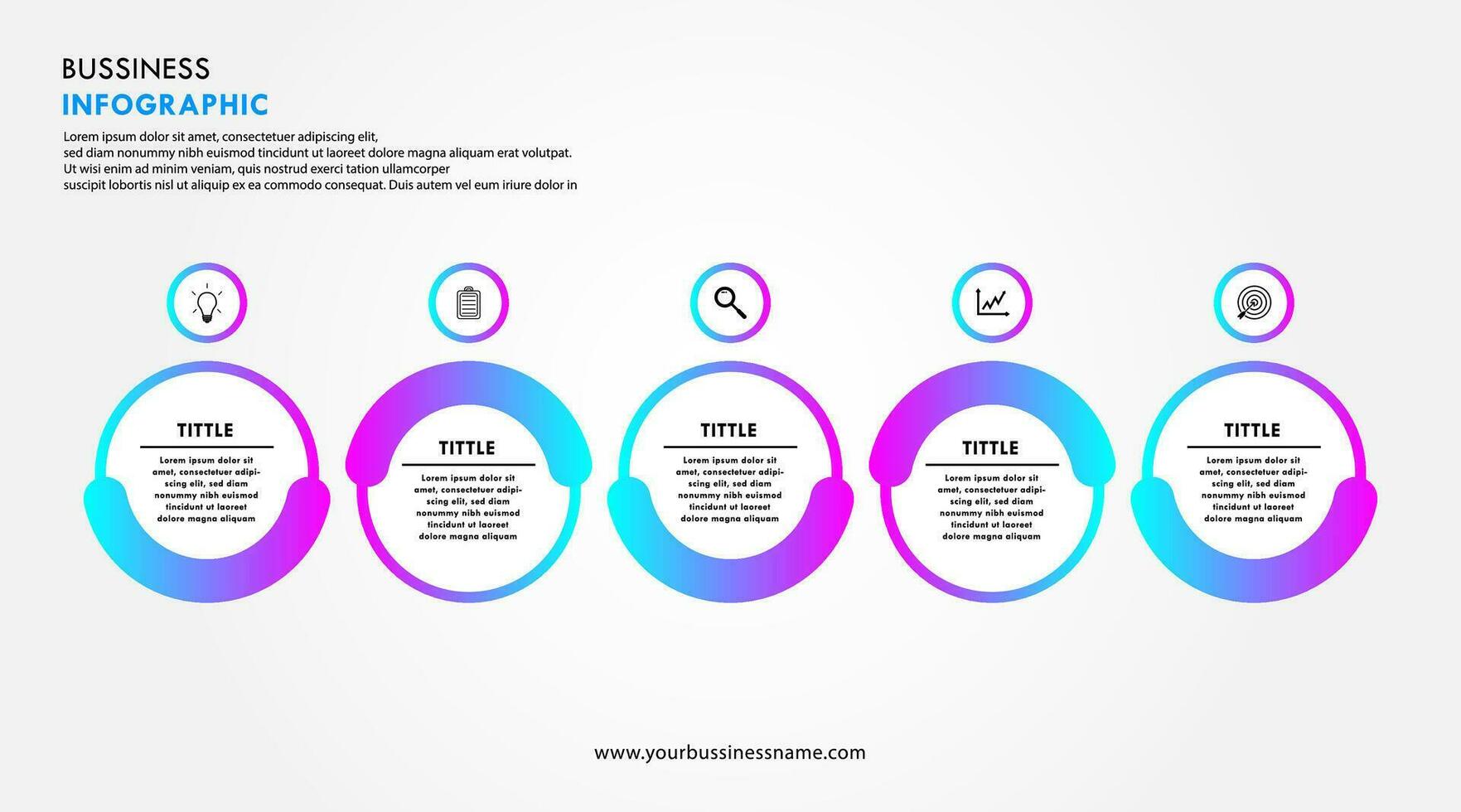 BUSSINESS
INFOGRAPHIC

Lorem ipsum dolor sit amet, consectetuer adipiscing elit, sed diam nonummy nibh euismod tincidunt ut laoreet dolore magna aliquam erat volutpat. Ut wisi enim ad minim veniam, quis nostrud exerci tation ullamcorper suscipit lobortis nisl ut aliquip ex ea commodo consequat. Duis autem vel eum iriure dolor in

TITTLE
Lorem ipsum dolor sit amet, consectetuer adipiscing elit, sed diam nonummy nibh euismod tincidunt ut laoreet dolore magna aliquam

TITTLE
Lorem ipsum dolor sit amet, consectetuer adipiscing elit, sed diam nonummy nibh euismod tincidunt ut laoreet dolore magna aliquam

TITTLE
Lorem ipsum dolor sit amet, consectetuer adipiscing elit, sed diam nonummy nibh euismod tincidunt ut laoreet dolore magna aliquam

TITTLE
Lorem ipsum dolor sit amet, consectetuer adipiscing elit, sed diam nonummy nibh euismod tincidunt ut laoreet dolore magna aliquam

TITTLE
Lorem ipsum dolor sit amet, consectetuer adipiscing elit, sed diam nonummy nibh euismod tincidunt ut laoreet dolore magna aliquam

www.yourbussinessname.com