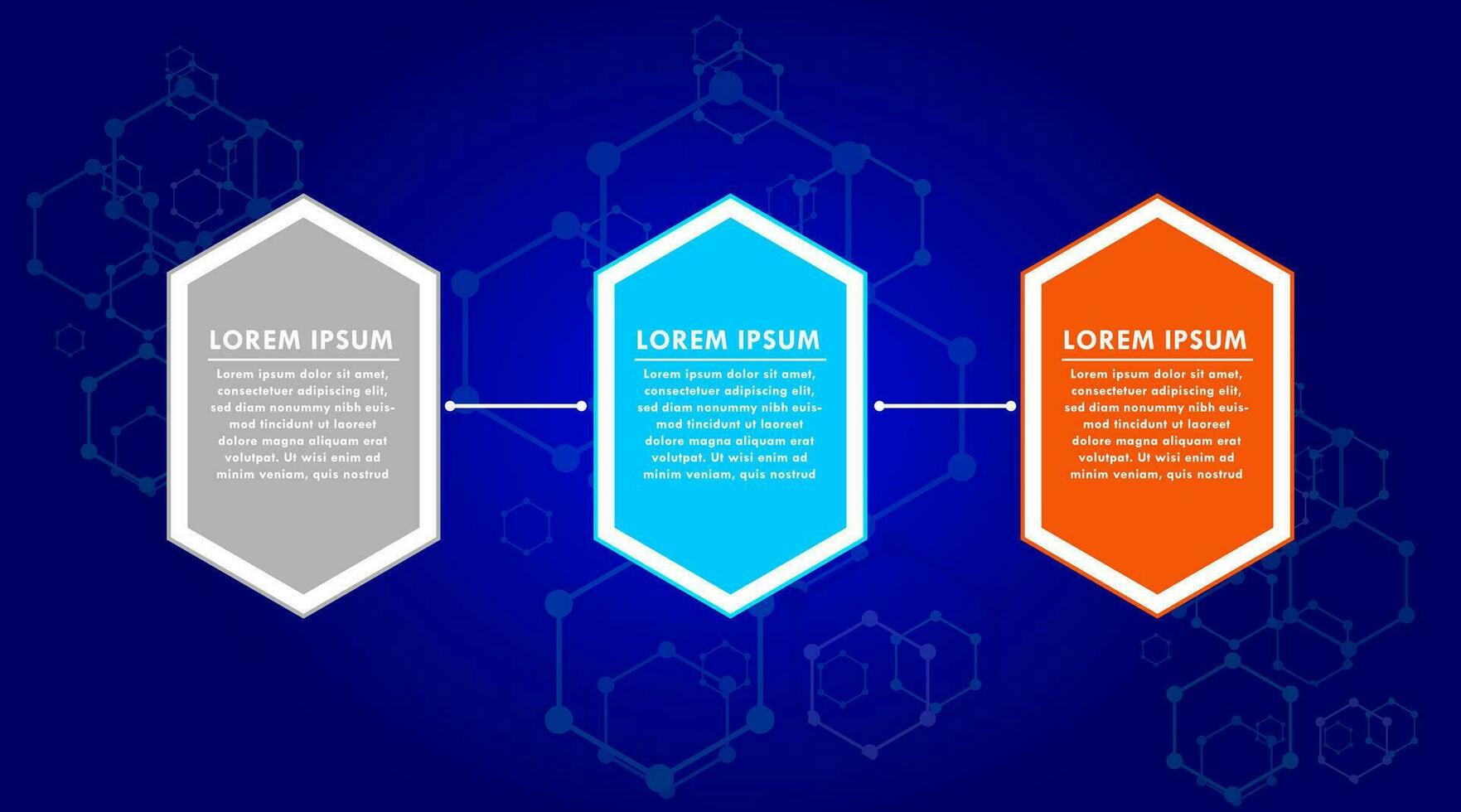 LOREM IPSUM

Lorem ipsum dolor sit amet, consectetuer adipiscing elit, sed diam nonummy nibh euismod tincidunt ut laoreet dolore magna aliquam erat volutpat. Ut wisi enim ad minim veniam, quis nostrud

LOREM IPSUM

Lorem ipsum dolor sit amet, consectetuer adipiscing elit, sed diam nonummy nibh euismod tincidunt ut laoreet dolore magna aliquam erat volutpat. Ut wisi enim ad minim veniam, quis nostrud

LOREM IPSUM

Lorem ipsum dolor sit amet, consectetuer adipiscing elit, sed diam nonummy nibh euismod tincidunt ut laoreet dolore magna aliquam erat volutpat. Ut wisi enim ad minim veniam, quis nostrud