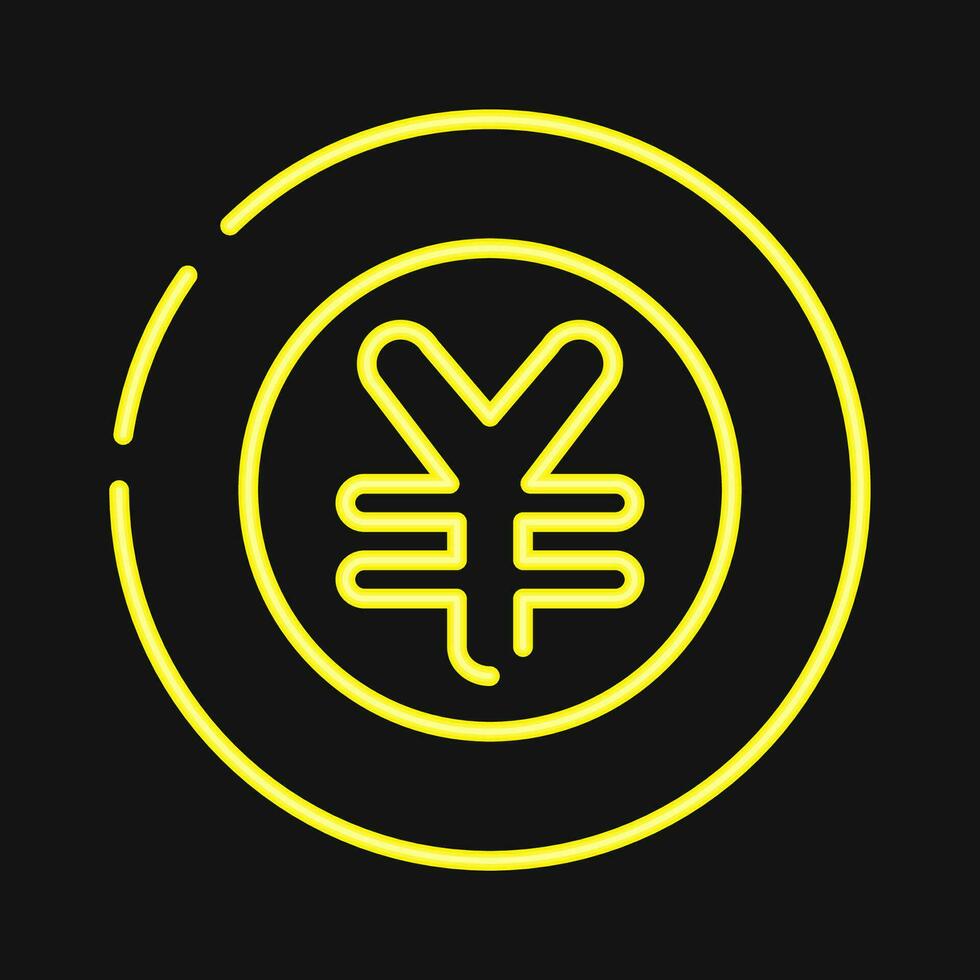 ¥