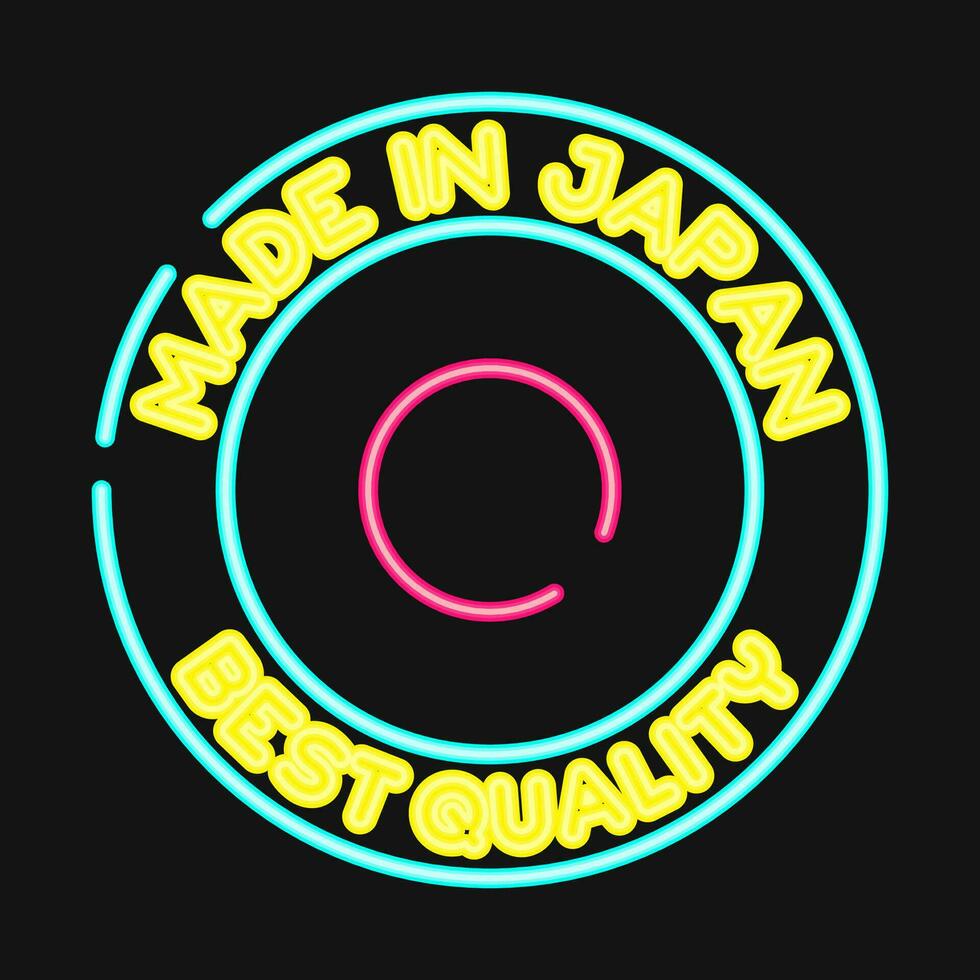 MADE IN JAPAN
BEST QUALITY