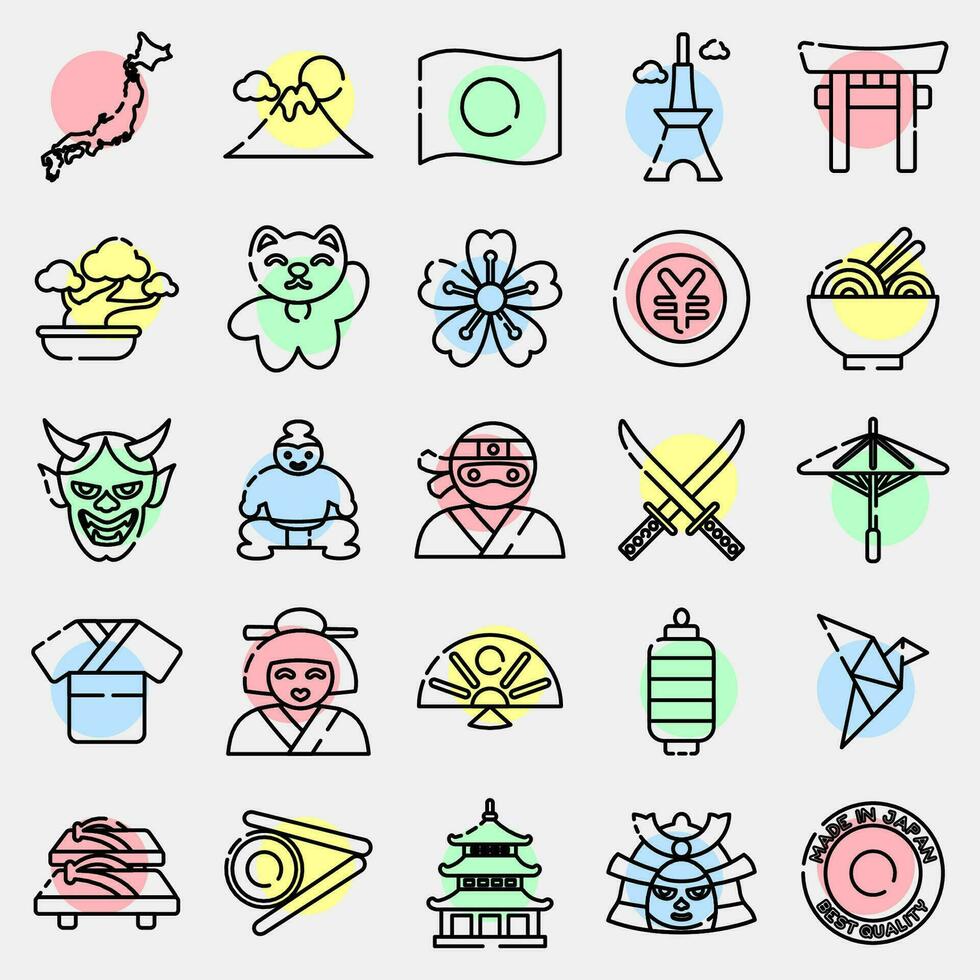 ¥

MADE IN JAPAN
BEST QUALITY