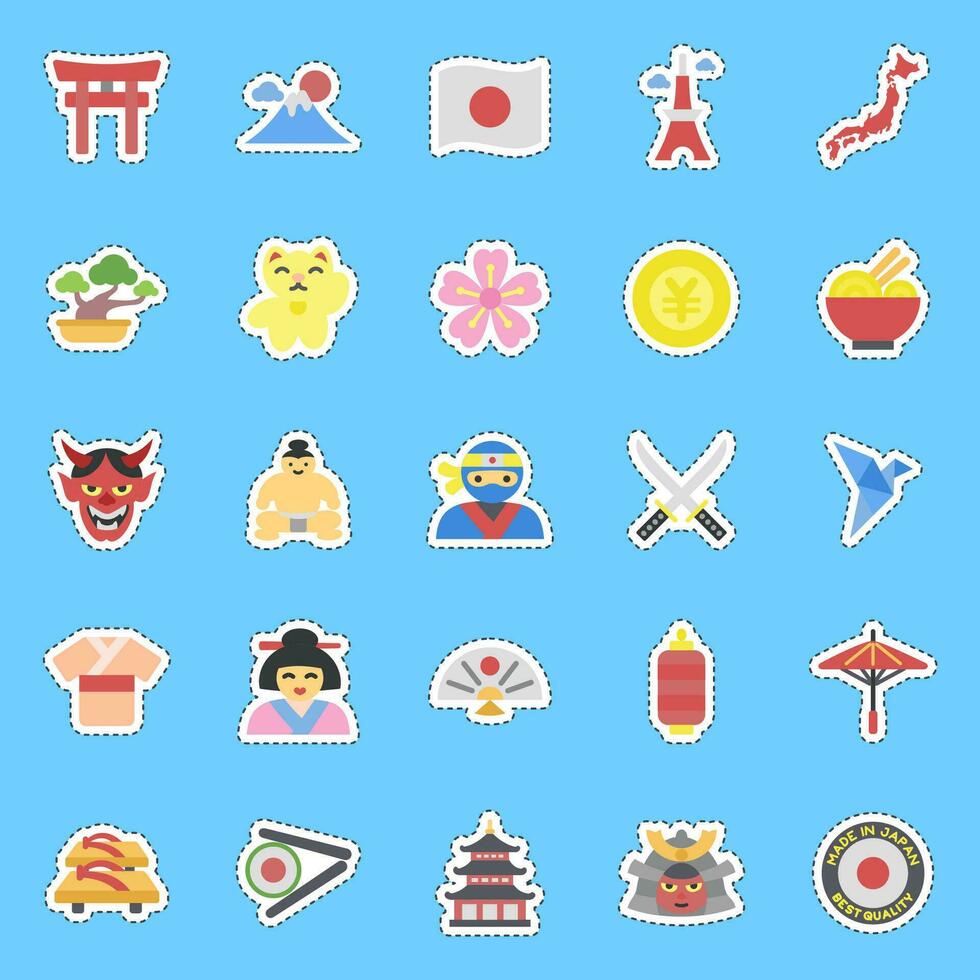 ¥

MADE IN JAPAN
BEST QUALITY