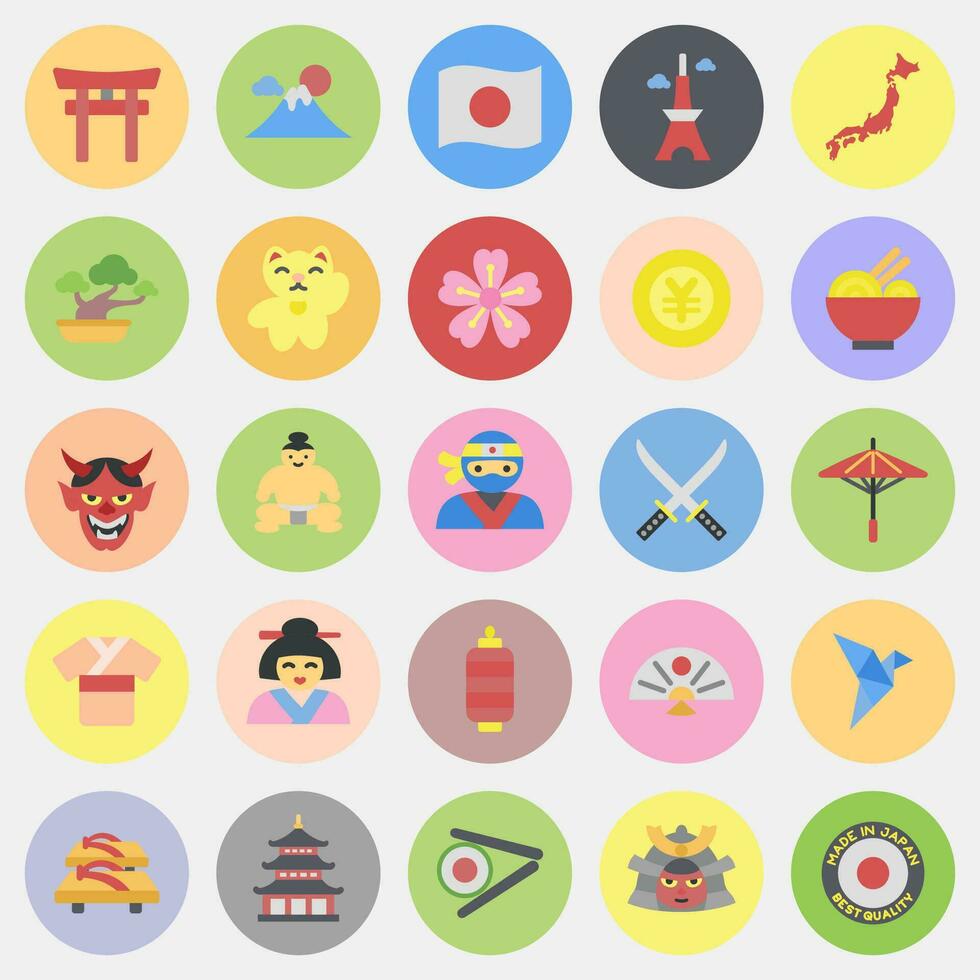 ¥

MADE IN JAPAN
BEST QUALITY