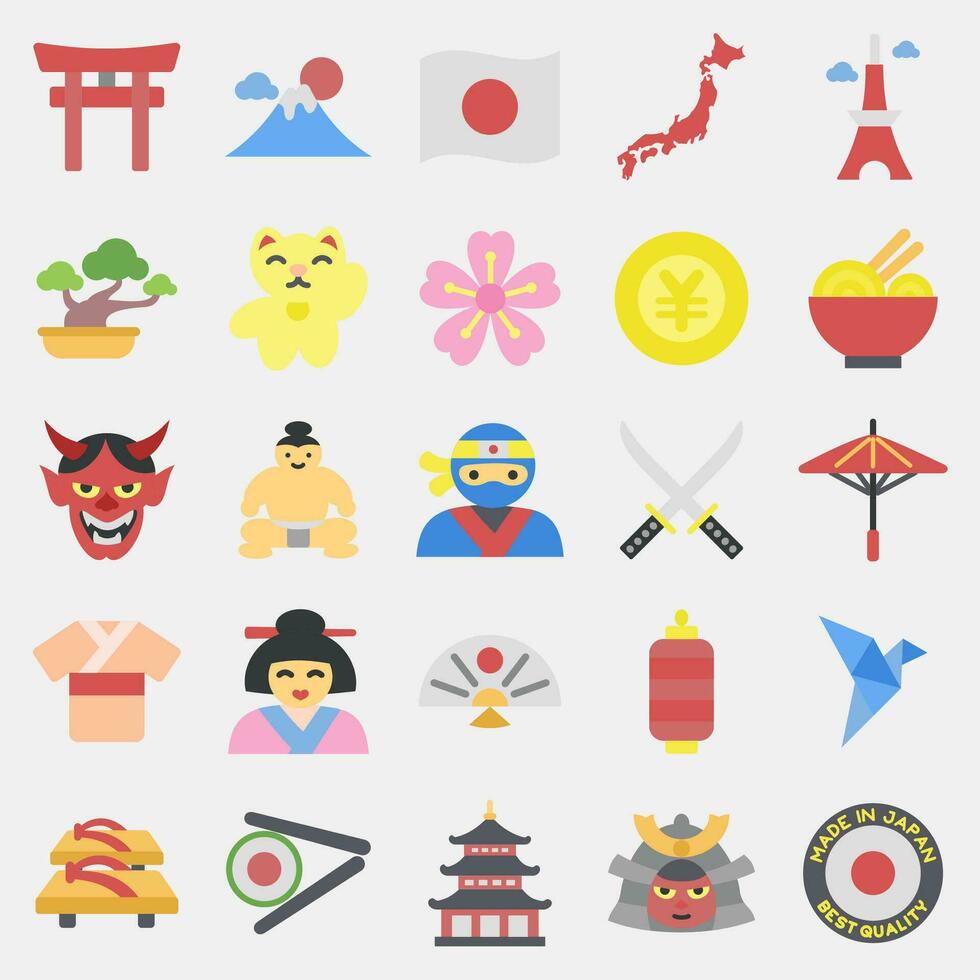 ¥

MADE IN JAPAN
BEST QUALITY