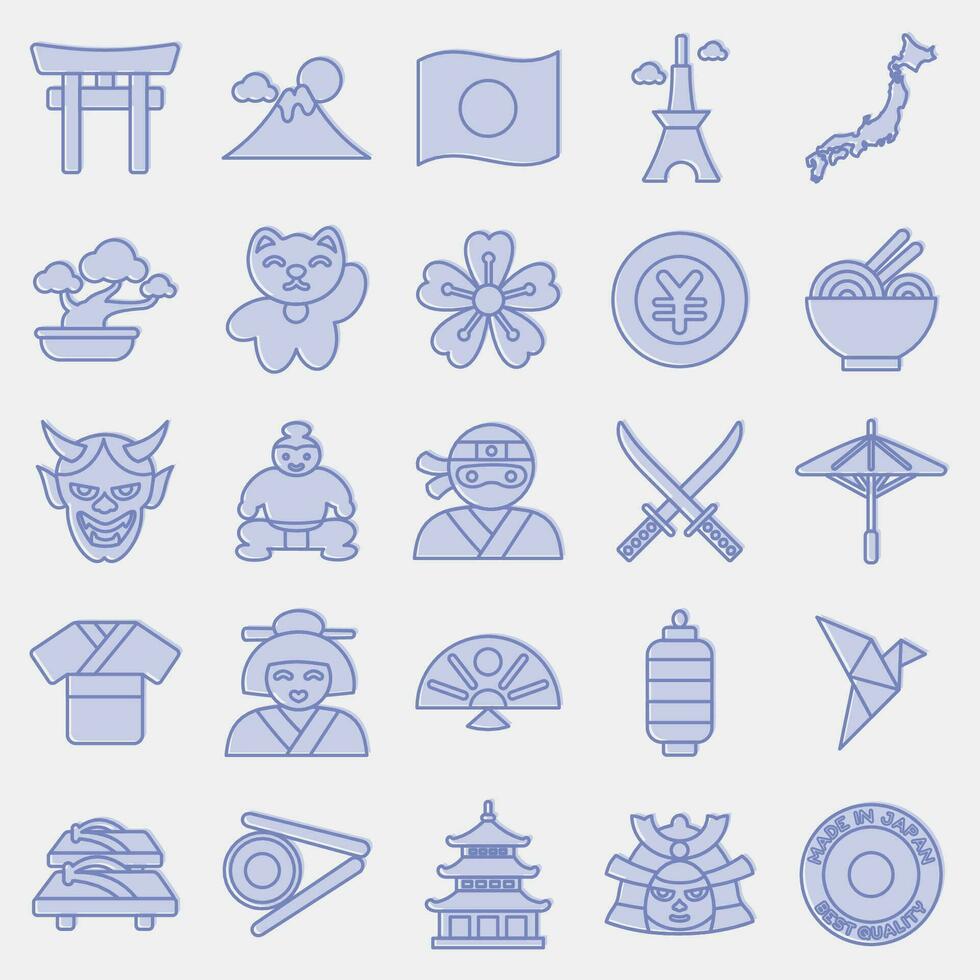 ¥
MADE IN JAPAN
BEST QUALITY