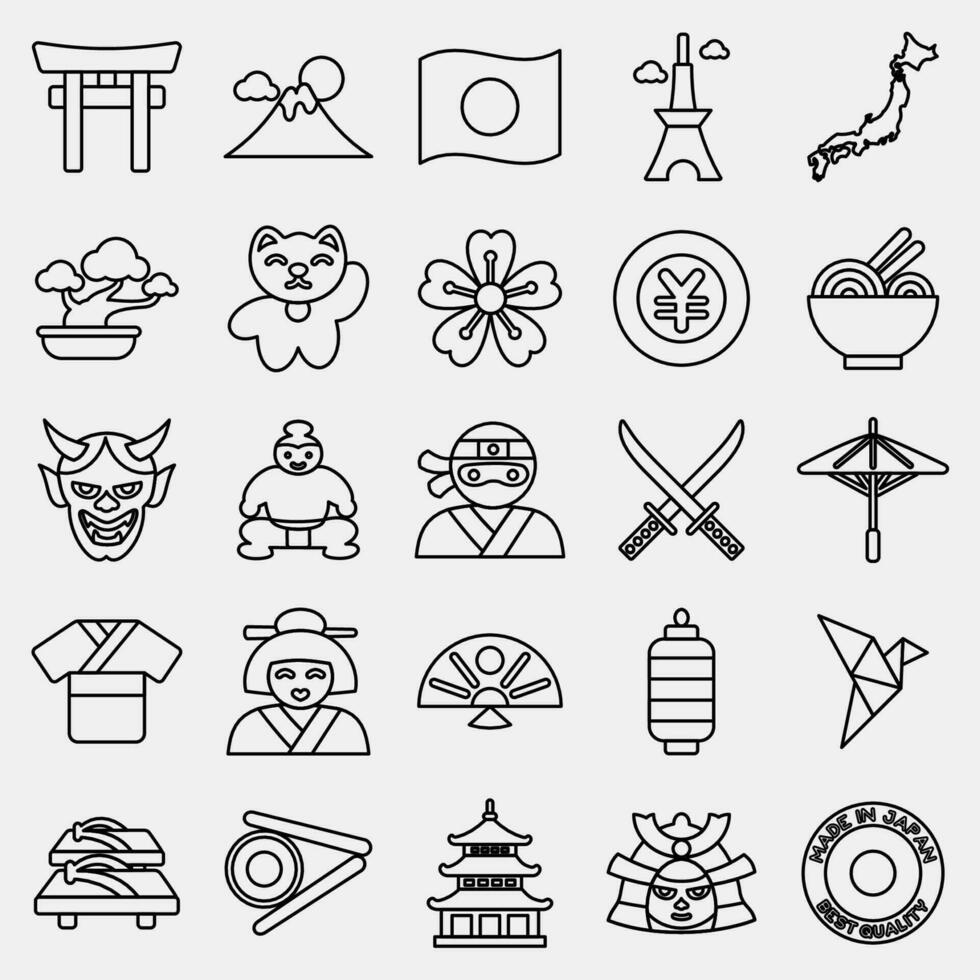 ¥

MADE IN JAPAN
BEST QUALITY