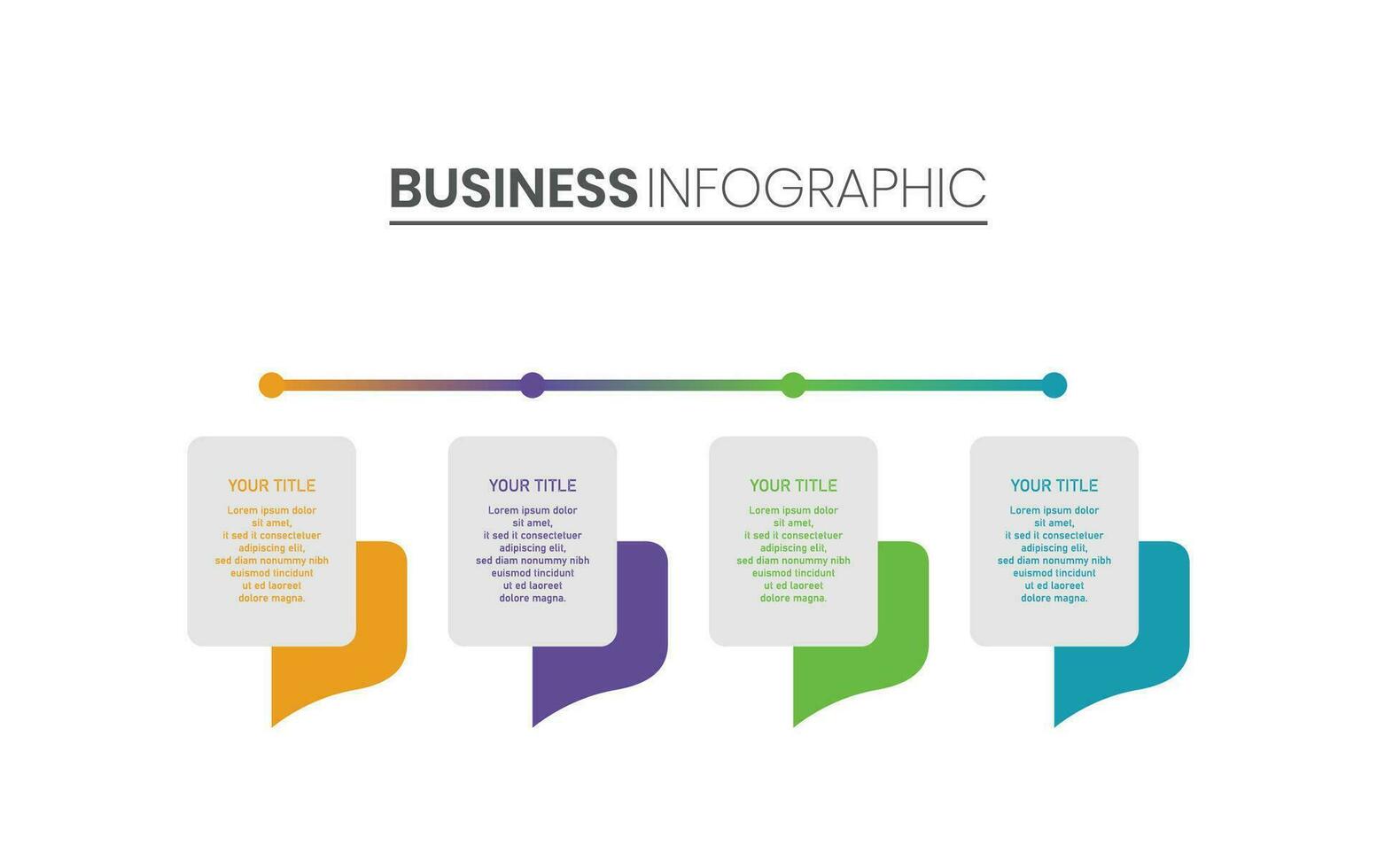 BUSINESS INFOGRAPHIC

YOUR TITLE

Lorem ipsum dolor sit amet, it sed it consectetuer adipiscing elit, sed diam nonummy nibh euismod tincidunt ut ed laoreet dolore magna.

YOUR TITLE

Lorem ipsum dolor sit amet, it sed it consectetuer adipiscing elit, sed diam nonummy nibh euismod tincidunt ut ed laoreet dolore magna.

YOUR TITLE

Lorem ipsum dolor sit amet, it sed it consectetuer adipiscing elit, sed diam nonummy nibh euismod tincidunt ut ed laoreet dolore magna.

YOUR TITLE

Lorem ipsum dolor sit amet, it sed it consectetuer adipiscing elit, sed diam nonummy nibh euismod tincidunt ut ed laoreet dolore magna.