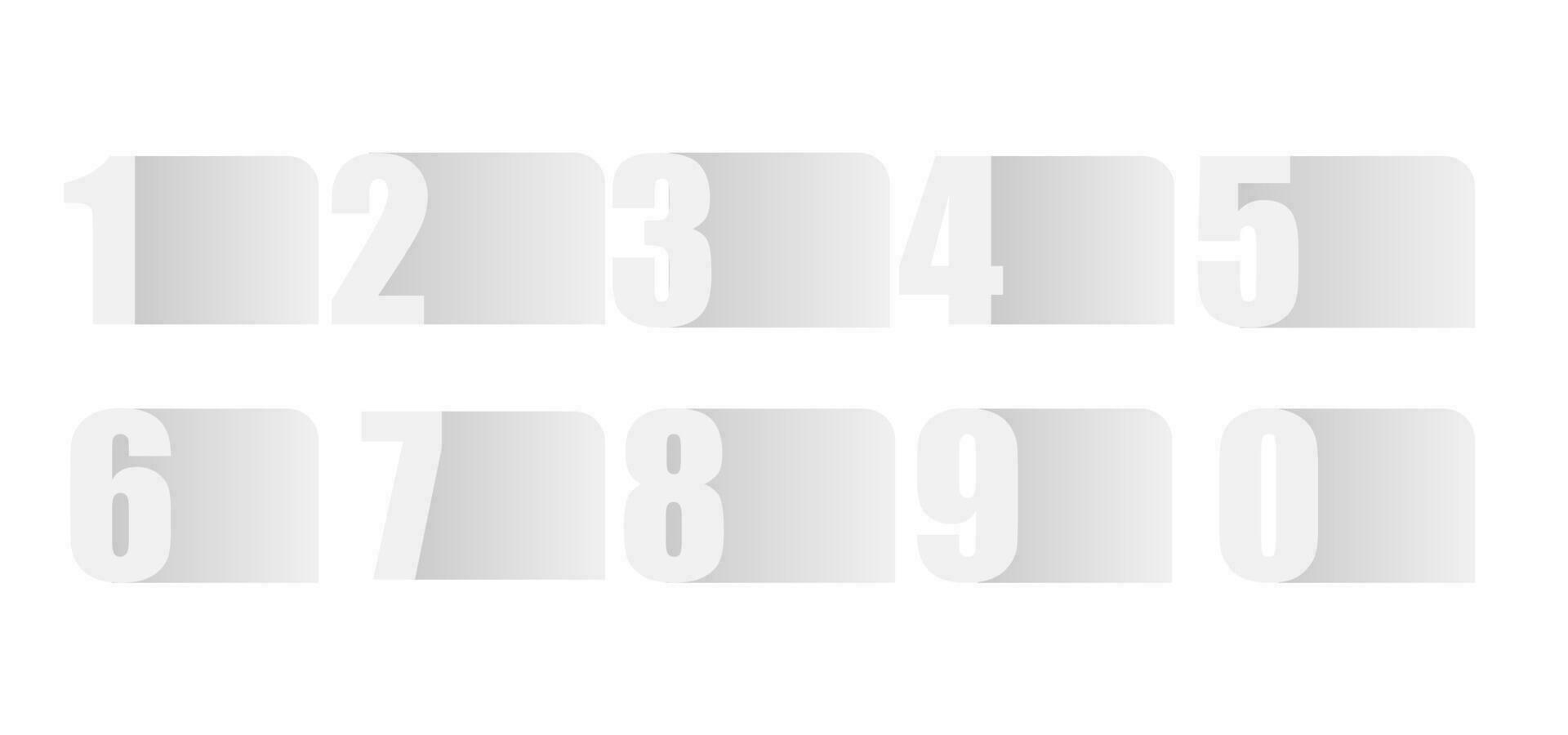 1 2 3 4 5

6 7 8 9 0