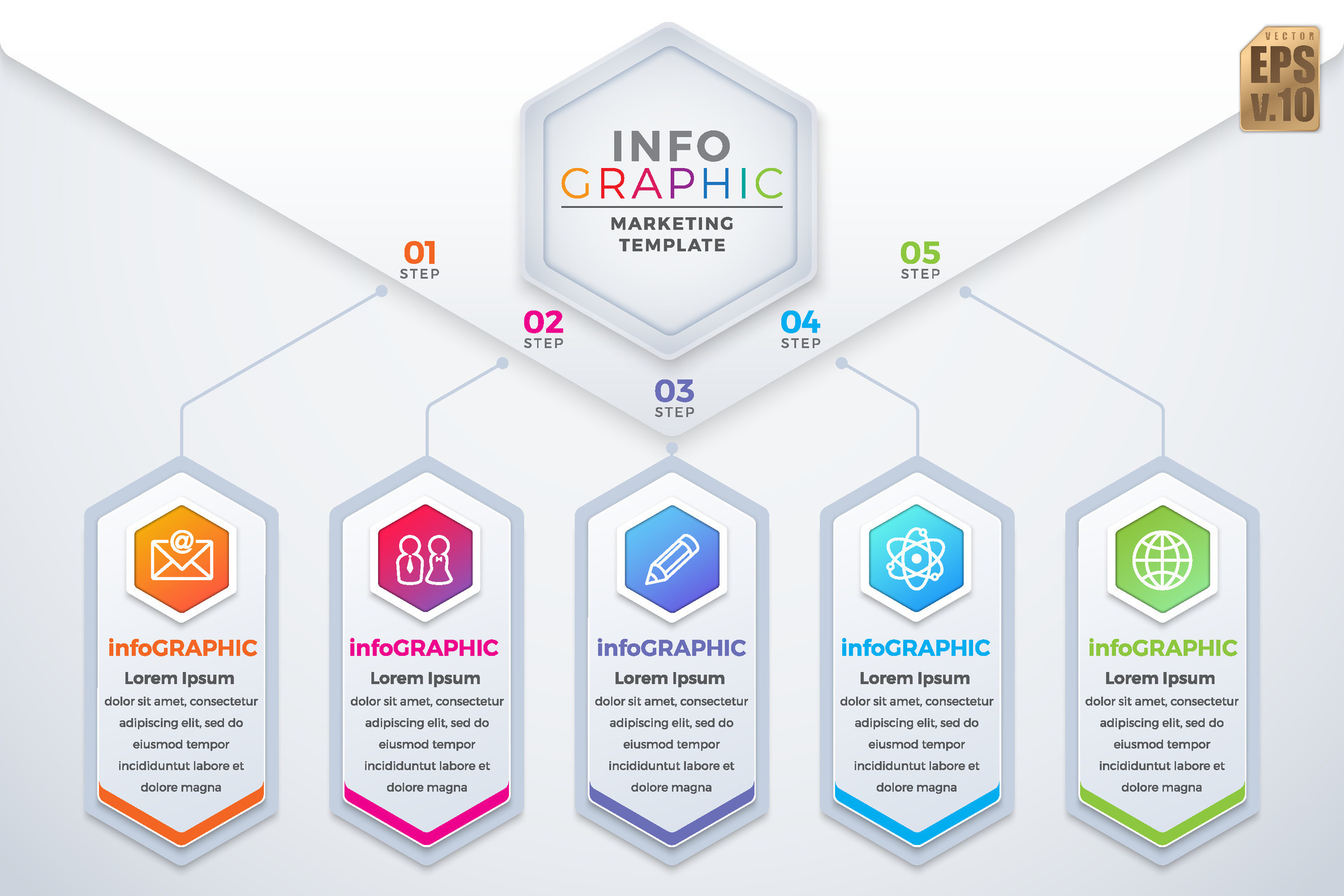 VECTOR
EPS
V.10

INFO
GRAPHIC
MARKETING
TEMPLATE

01
STEP

02
STEP

03
STEP

04
STEP

05
STEP

infoGRAPHIC
Lorem Ipsum
dolor sit amet, consectetur adipiscing elit, sed do eiusmod tempor incididuntut labore et dolore magna

infoGRAPHIC
Lorem Ipsum
dolor sit amet, consectetur adipiscing elit, sed do eiusmod tempor incididuntut labore et dolore magna

infoGRAPHIC
Lorem Ipsum
dolor sit amet, consectetur adipiscing elit, sed do eiusmod tempor incididuntut labore et dolore magna

infoGRAPHIC
Lorem Ipsum
dolor sit amet, consectetur adipiscing elit, sed do eiusmod tempor incididuntut labore et dolore magna

infoGRAPHIC
Lorem Ipsum
dolor sit amet, consectetur adipiscing elit, sed do eiusmod tempor incididuntut labore et dolore magna