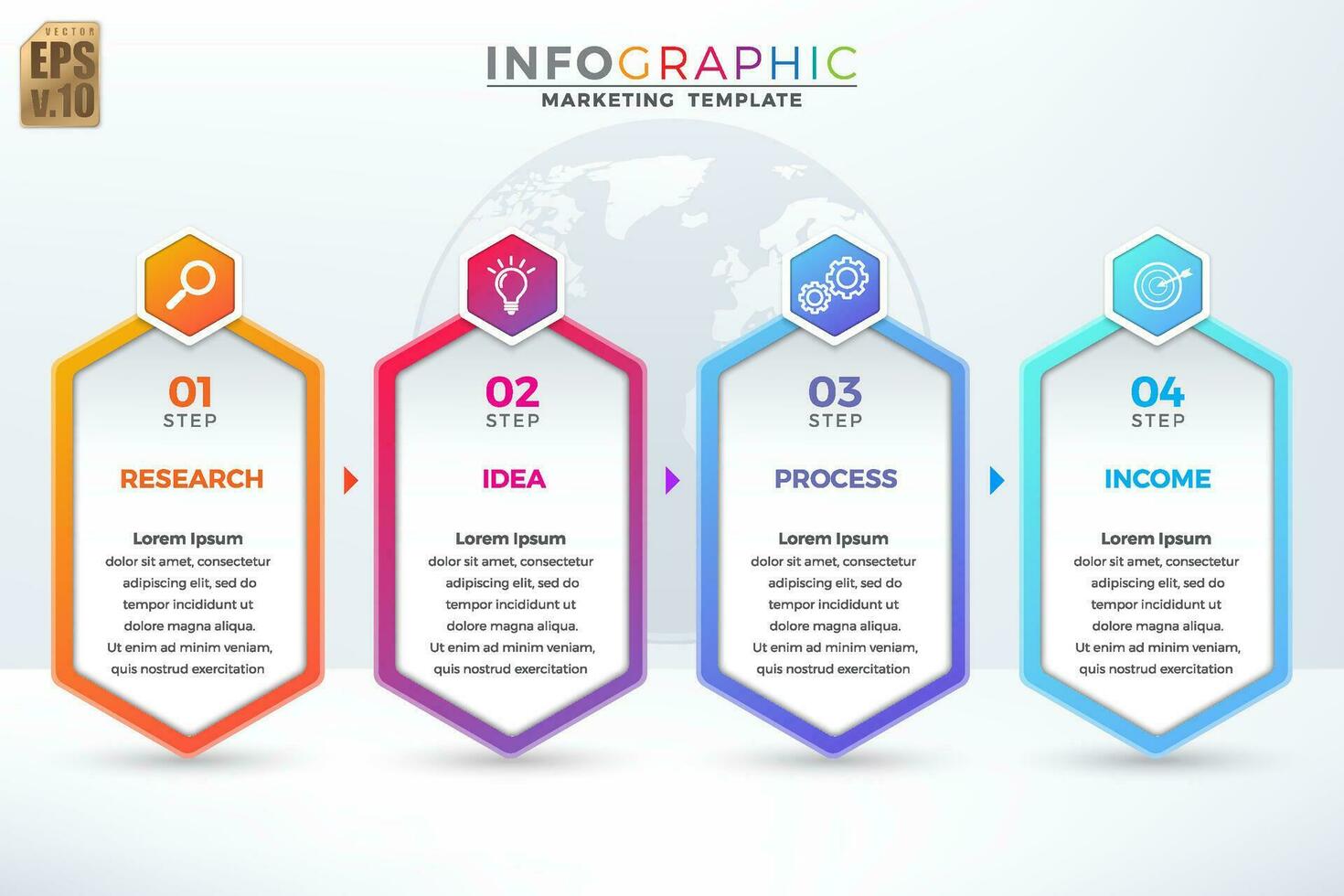 VECTOR
EPS
v.10

INFOGRAPHIC
MARKETING TEMPLATE

01
STEP
RESEARCH
Lorem Ipsum
dolor sit amet, consectetur adipiscing elit, sed do tempor incididunt ut dolore magna aliqua. Ut enim ad minim veniam, quis nostrud exercitation

02
STEP
IDEA
Lorem Ipsum
dolor sit amet, consectetur adipiscing elit, sed do tempor incididunt ut dolore magna aliqua. Ut enim ad minim veniam, quis nostrud exercitation

03
STEP
PROCESS
Lorem Ipsum
dolor sit amet, consectetur adipiscing elit, sed do tempor incididunt ut dolore magna aliqua. Ut enim ad minim veniam, quis nostrud exercitation

04
STEP
INCOME
Lorem Ipsum
dolor sit amet, consectetur adipiscing elit, sed do tempor incididunt ut dolore magna aliqua. Ut enim ad minim veniam, quis nostrud exercitation