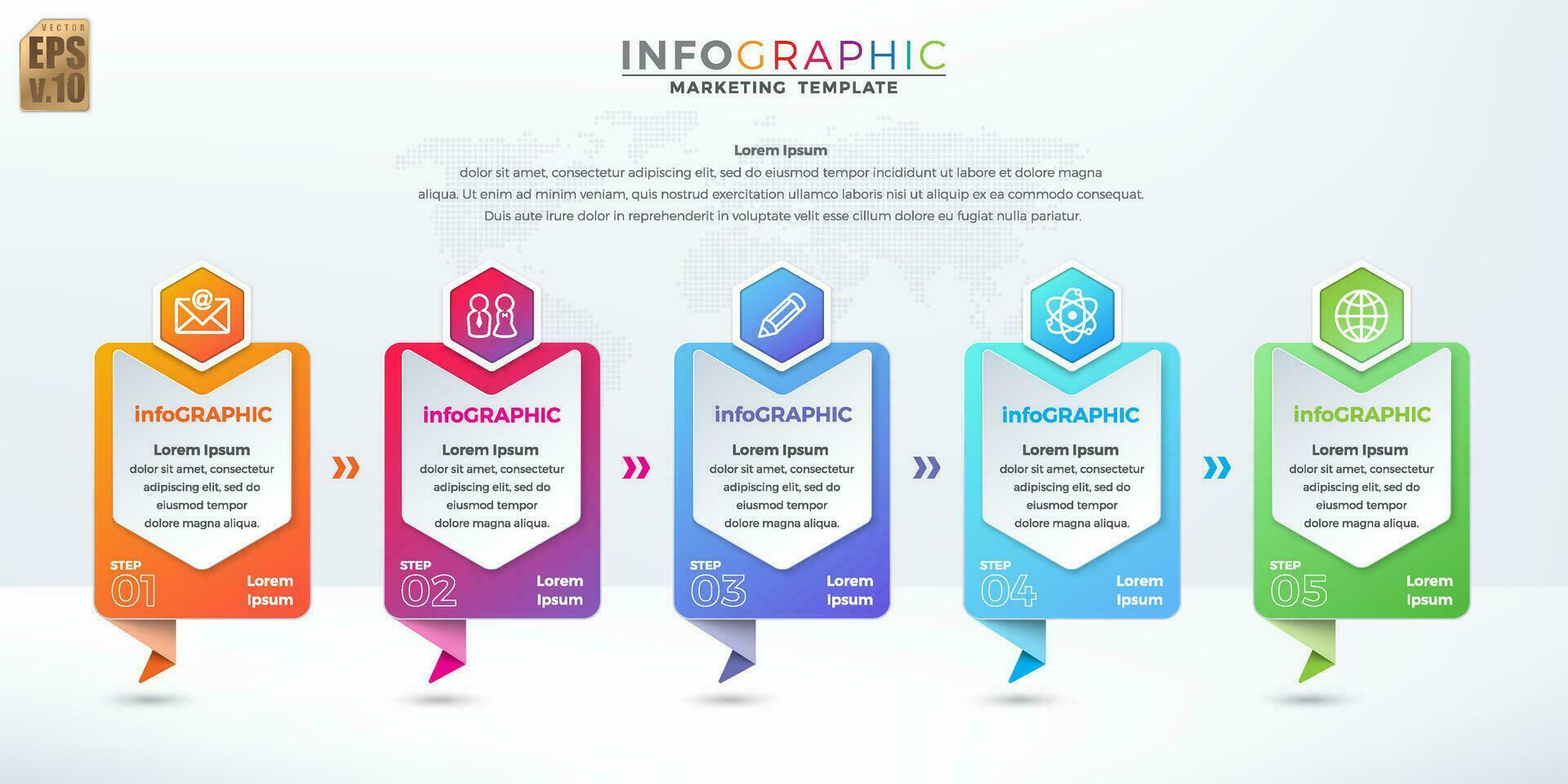 VECTOR
EPS
V.10

INFOGRAPHIC
MARKETING TEMPLATE

Lorem Ipsum
dolor sit amet, consectetur adipiscing elit, sed do eiusmod tempor incididunt ut labore et dolore magna aliqua. Ut enim ad minim veniam, quis nostrud exercitation ullamco laboris nisi ut aliquip ex ea commodo consequat. Duis aute irure dolor in reprehenderit in voluptate velit esse cillum dolore eu fugiat nulla pariatur.

infoGRAPHIC
Lorem Ipsum
dolor sit amet, consectetur adipiscing elit, sed do eiusmod tempor dolore magna aliqua.
STEP 01
Lorem Ipsum

infoGRAPHIC
Lorem Ipsum
dolor sit amet, consectetur adipiscing elit, sed do eiusmod tempor dolore magna aliqua.
STEP 02
Lorem Ipsum

infoGRAPHIC
Lorem Ipsum
dolor sit amet, consectetur adipiscing elit, sed do eiusmod tempor dolore magna aliqua.
STEP 03
Lorem Ipsum

infoGRAPHIC
Lorem Ipsum
dolor sit amet, consectetur adipiscing elit, sed do eiusmod tempor dolore magna aliqua.
STEP 04
Lorem Ipsum

infoGRAPHIC
Lorem Ipsum
dolor sit amet, consectetur adipiscing elit, sed do eiusmod tempor dolore magna aliqua.
STEP 05
Lorem Ipsum