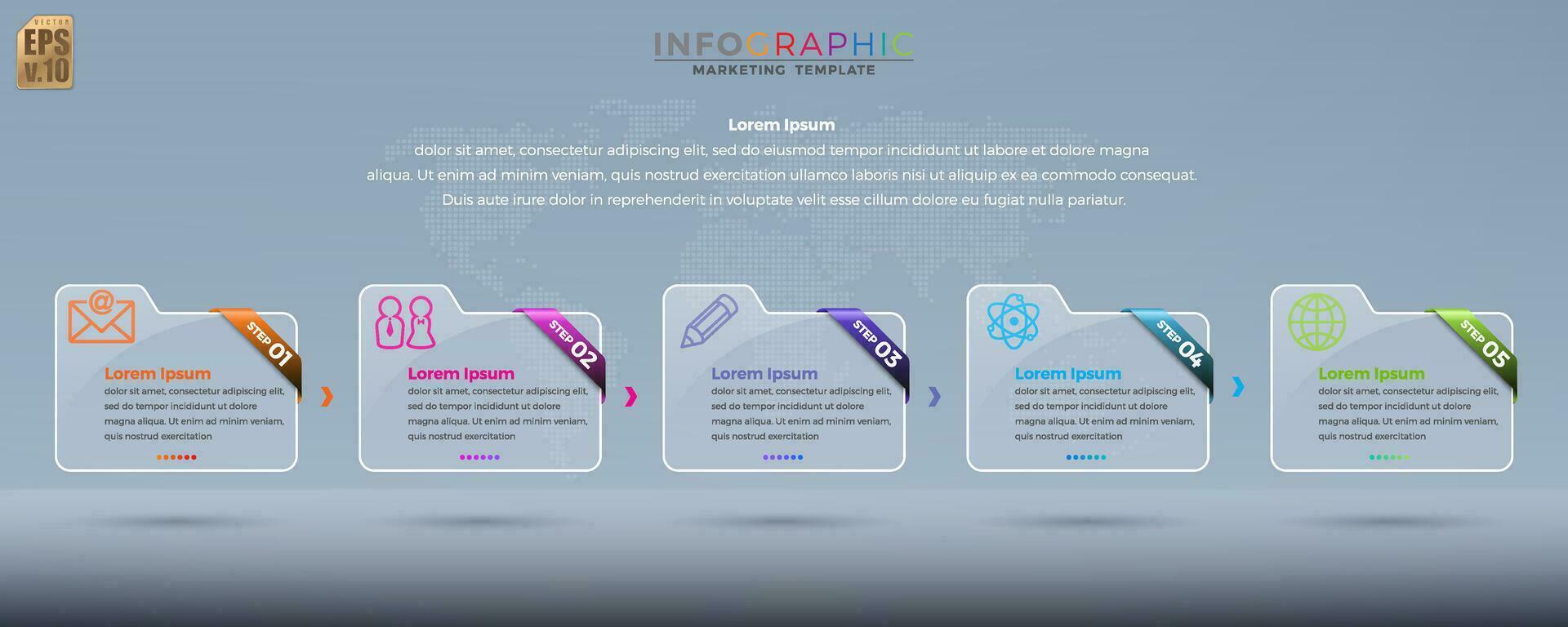 VECTOR
EPS
v.10

INFOGRAPHIC
MARKETING TEMPLATE

Lorem Ipsum
dolor sit amet, consectetur adipiscing elit, sed do eiusmod tempor incididunt ut labore et dolore magna aliqua. Ut enim ad minim veniam, quis nostrud exercitation ullamco laboris nisi ut aliquip ex ea commodo consequat. Duis aute irure dolor in reprehenderit in voluptate velit esse cillum dolore eu fugiat nulla pariatur.

STEP 01
Lorem Ipsum
dolor sit amet, consectetur adipiscing elit, sed do tempor incididunt ut dolore magna aliqua. Ut enim ad minim veniam, quis nostrud exercitation

STEP 02
Lorem Ipsum
dolor sit amet, consectetur adipiscing elit, sed do tempor incididunt ut dolore magna aliqua. Ut enim ad minim veniam, quis nostrud exercitation

STEP 03
Lorem Ipsum
dolor sit amet, consectetur adipiscing elit, sed do tempor incididunt ut dolore magna aliqua. Ut enim ad minim veniam, quis nostrud exercitation

STEP 04
Lorem Ipsum
dolor sit amet, consectetur adipiscing elit, sed do tempor incididunt ut dolore magna aliqua. Ut enim ad minim veniam, quis nostrud exercitation

STEP 05
Lorem Ipsum
dolor sit amet, consectetur adipiscing elit, sed do tempor incididunt ut dolore magna aliqua. Ut enim ad minim veniam, quis nostrud exercitation