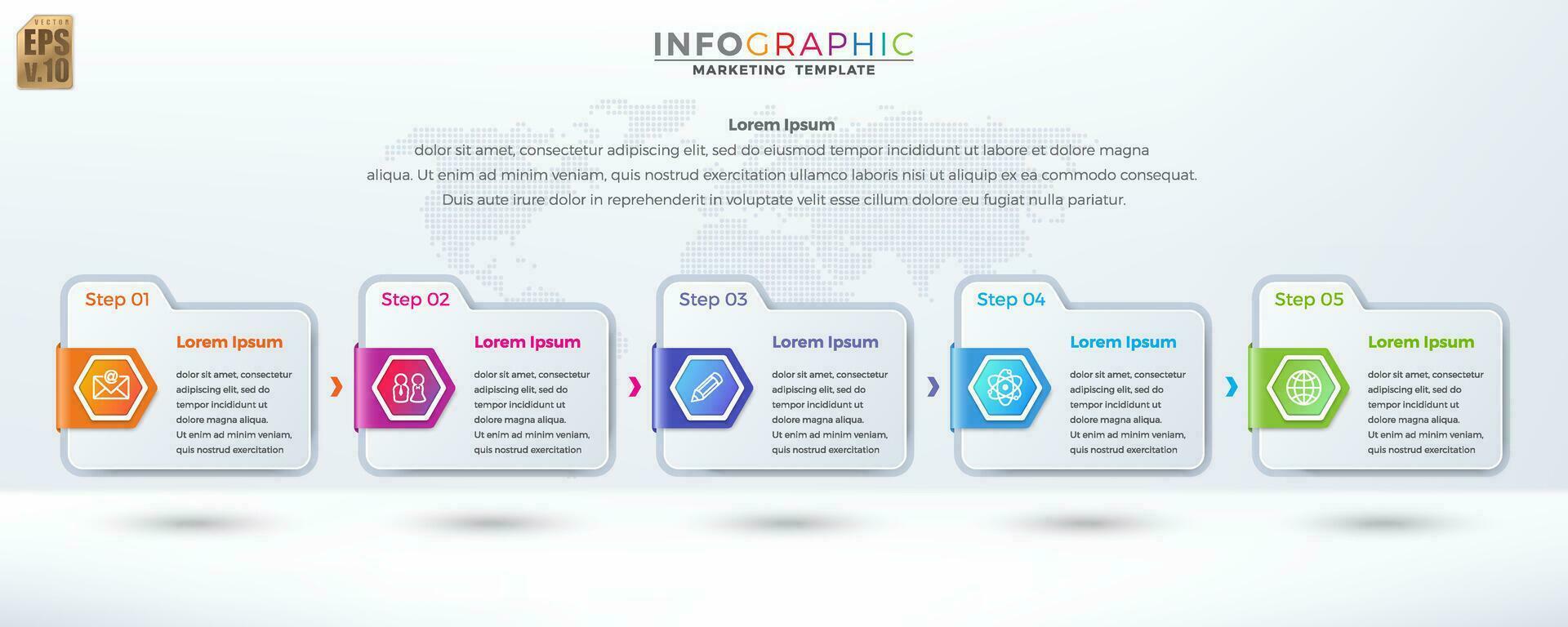 VECTOR
EPS
v.10

INFOGRAPHIC
MARKETING TEMPLATE

Lorem Ipsum
dolor sit amet, consectetur adipiscing elit, sed do eiusmod tempor incididunt ut labore et dolore magna aliqua. Ut enim ad minim veniam, quis nostrud exercitation ullamco laboris nisi ut aliquip ex ea commodo consequat. Duis aute irure dolor in reprehenderit in voluptate velit esse cillum dolore eu fugiat nulla pariatur.

Step 01
Lorem Ipsum
dolor sit amet, consectetur adipiscing elit, sed do tempor incididunt ut dolore magna aliqua. Ut enim ad minim veniam, quis nostrud exercitation

Step 02
Lorem Ipsum
dolor sit amet, consectetur adipiscing elit, sed do tempor incididunt ut dolore magna aliqua. Ut enim ad minim veniam, quis nostrud exercitation

Step 03
Lorem Ipsum
dolor sit amet, consectetur adipiscing elit, sed do tempor incididunt ut dolore magna aliqua. Ut enim ad minim veniam, quis nostrud exercitation

Step 04
Lorem Ipsum
dolor sit amet, consectetur adipiscing elit, sed do tempor incididunt ut dolore magna aliqua. Ut enim ad minim veniam, quis nostrud exercitation

Step 05
Lorem Ipsum
dolor sit amet, consectetur adipiscing elit, sed do tempor incididunt ut dolore magna aliqua. Ut enim ad minim veniam, quis nostrud exercitation